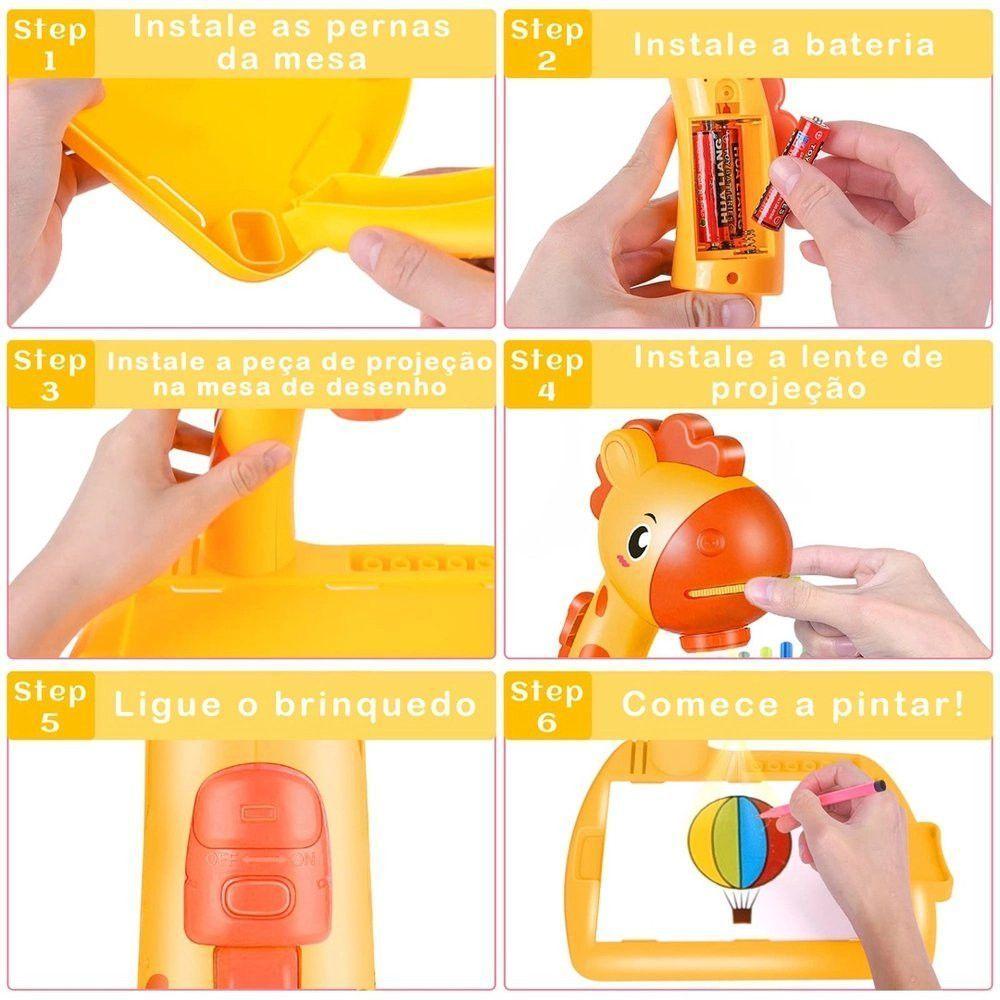 Step 1 Instale as pernas da mesa

Step 2 Instale a bateria

HUA LIANG

Step 3 Instale a peça de projeção na mesa de desenho

Step 4 Instale a lente de projeção

Step 5 Ligue o brinquedo

OFF ON

Step 6 Comece a pintar!