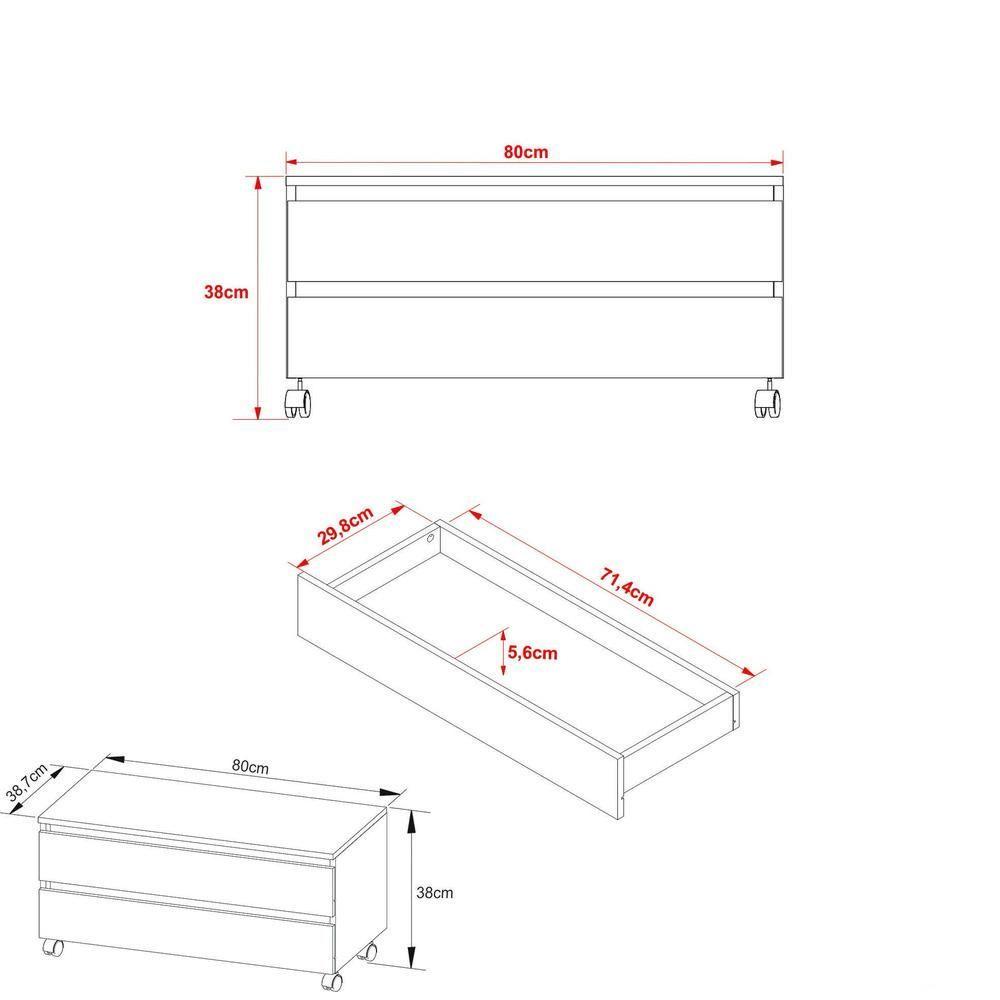 80cm
38cm
29,8cm
71,4cm
5,6cm
38,7cm
80cm
38cm