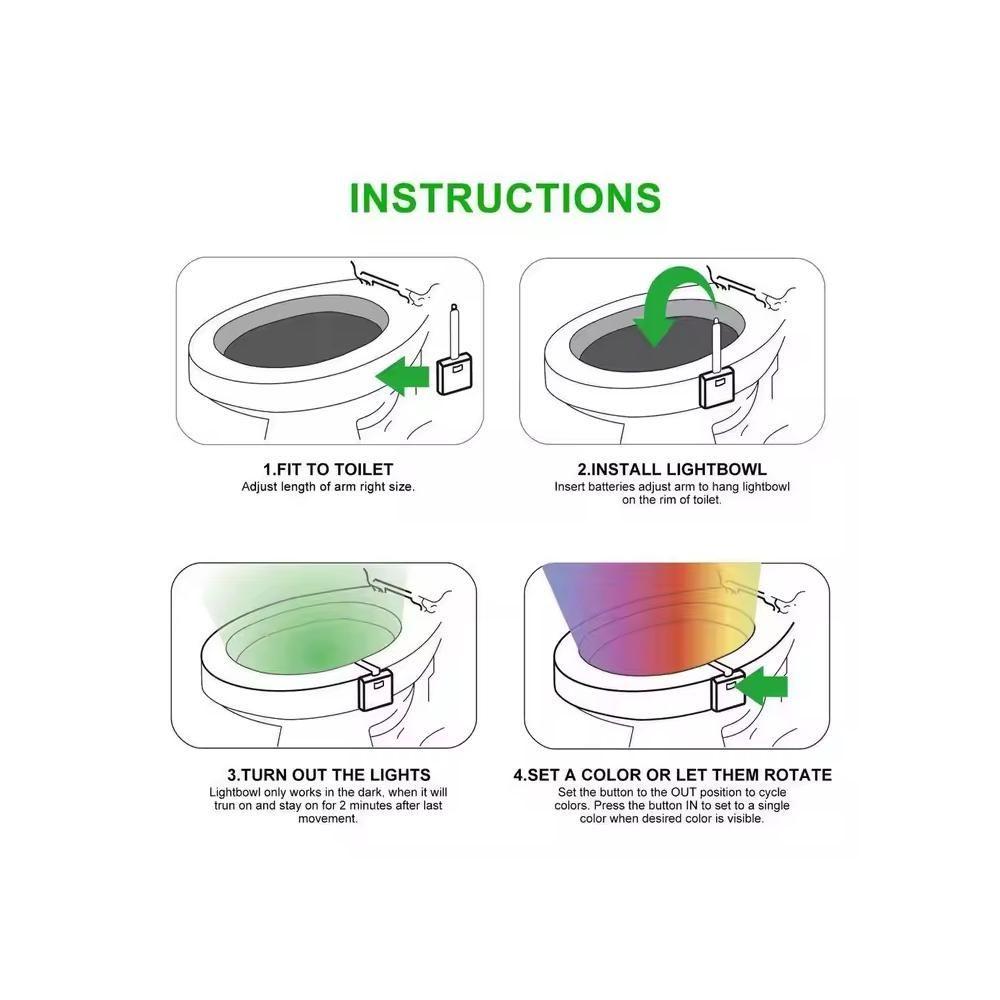 INSTRUCTIONS

1.FIT TO TOILET
Adjust length of arm right size.

2.INSTALL LIGHTBOWL
Insert batteries adjust arm to hang lightbowl on the rim of toilet.

3.TURN OUT THE LIGHTS
Lightbowl only works in the dark, when it will trun on and stay on for 2 minutes after last movement.

4.SET A COLOR OR LET THEM ROTATE
Set the button to the OUT position to cycle colors. Press the button IN to set to a single color when desired color is visible.