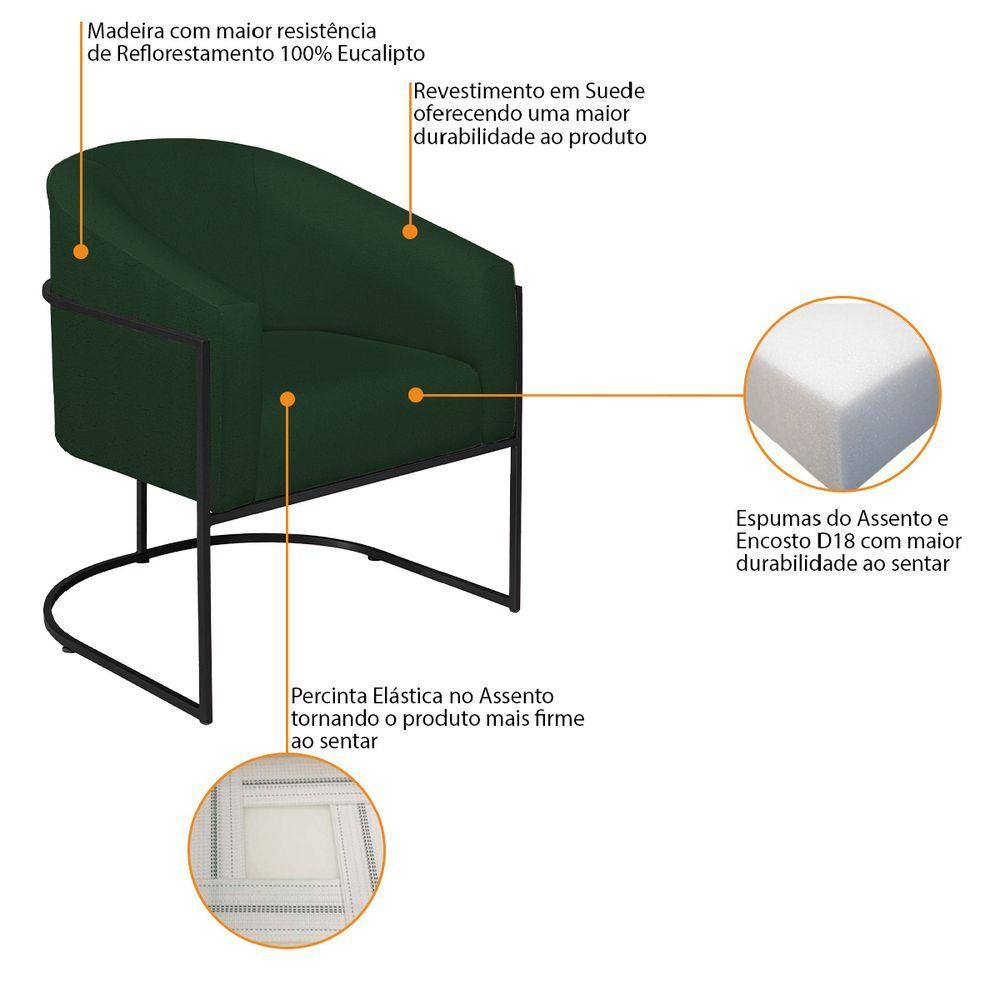 Madeira com maior resistência
de Reflorestamento 100% Eucalipto

Revestimento em Suede
oferecendo uma maior
durabilidade ao produto

Espumas do Assento e
Encosto D18 com maior
durabilidade ao sentar

Percinta Elástica no Assento
tornando o produto mais firme
ao sentar