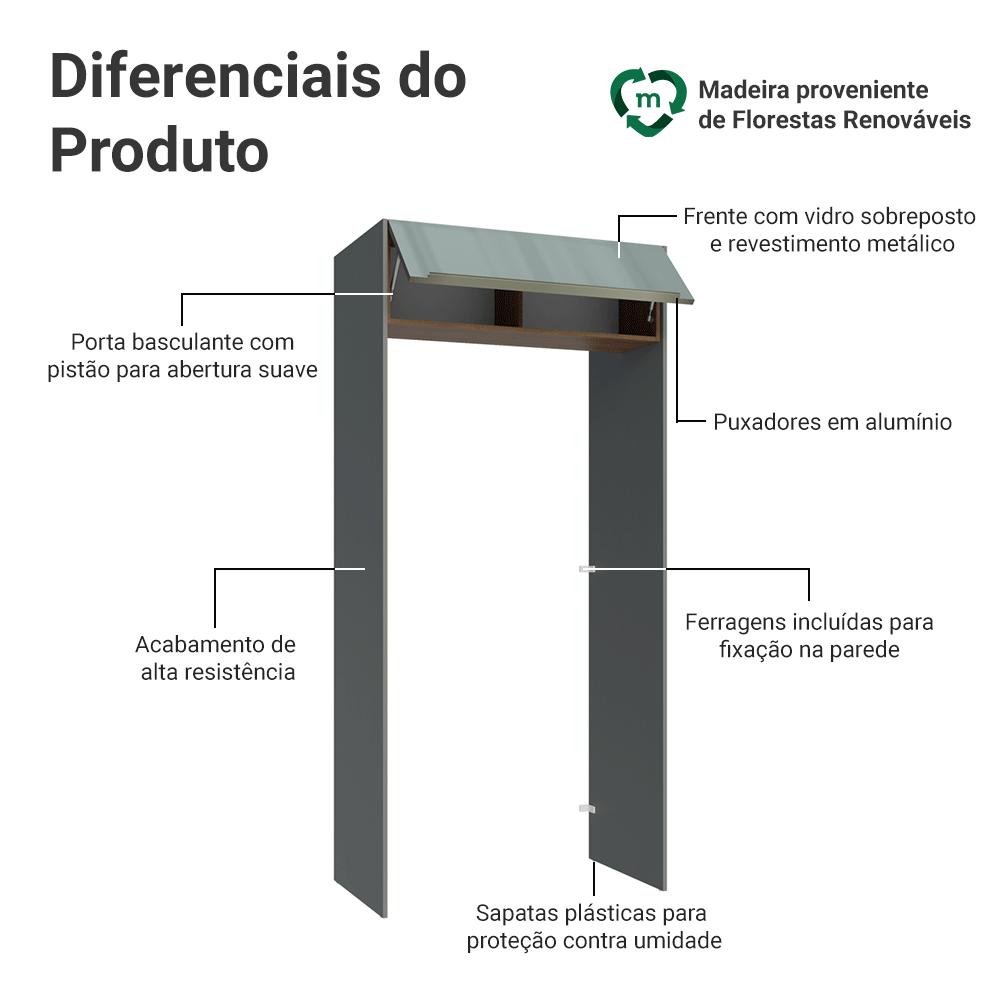 Diferenciais do Produto

m

Madeira proveniente de Florestas Renováveis

Frente com vidro sobreposto e revestimento metálico

Porta basculante com pistão para abertura suave

Puxadores em alumínio

Acabamento de alta resistência

Ferragens incluídas para fixação na parede

Sapatas plásticas para proteção contra umidade