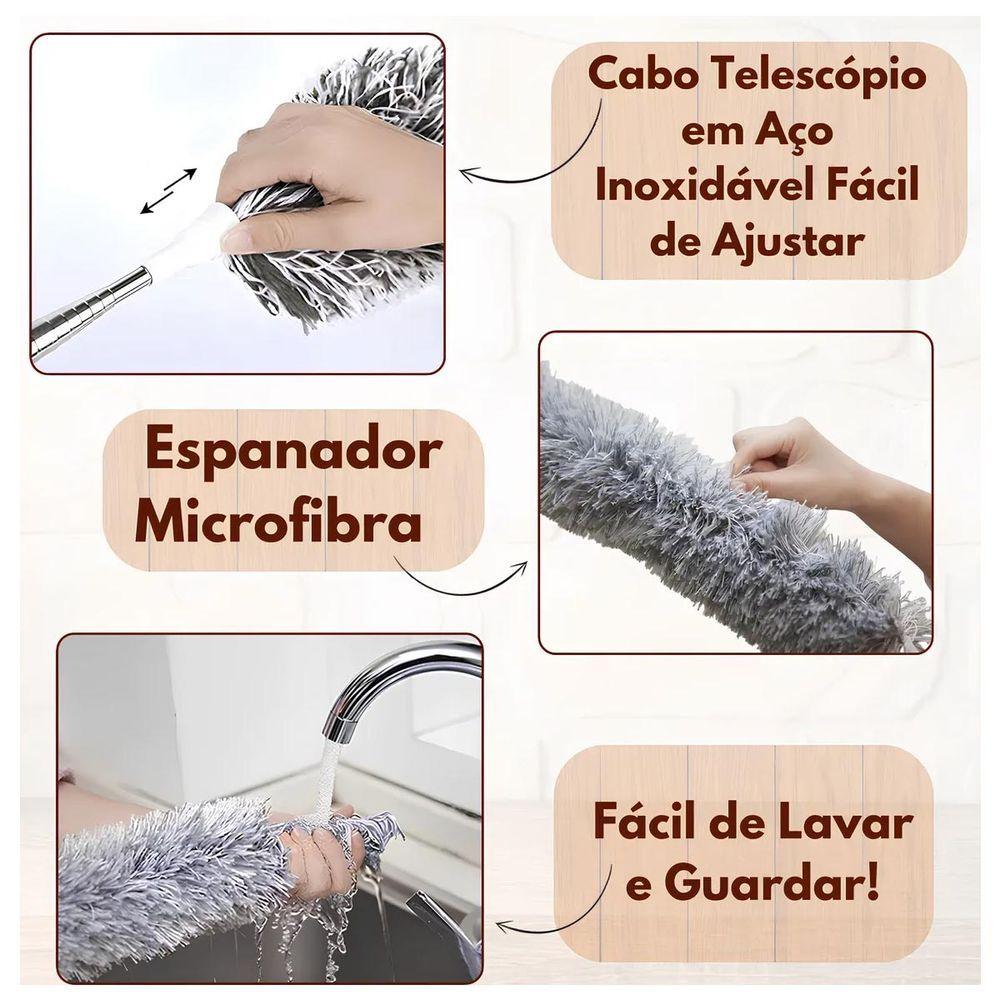 Cabo Telescópio em Aço Inoxidável Fácil de Ajustar

Espanador Microfibra

Fácil de Lavar e Guardar!