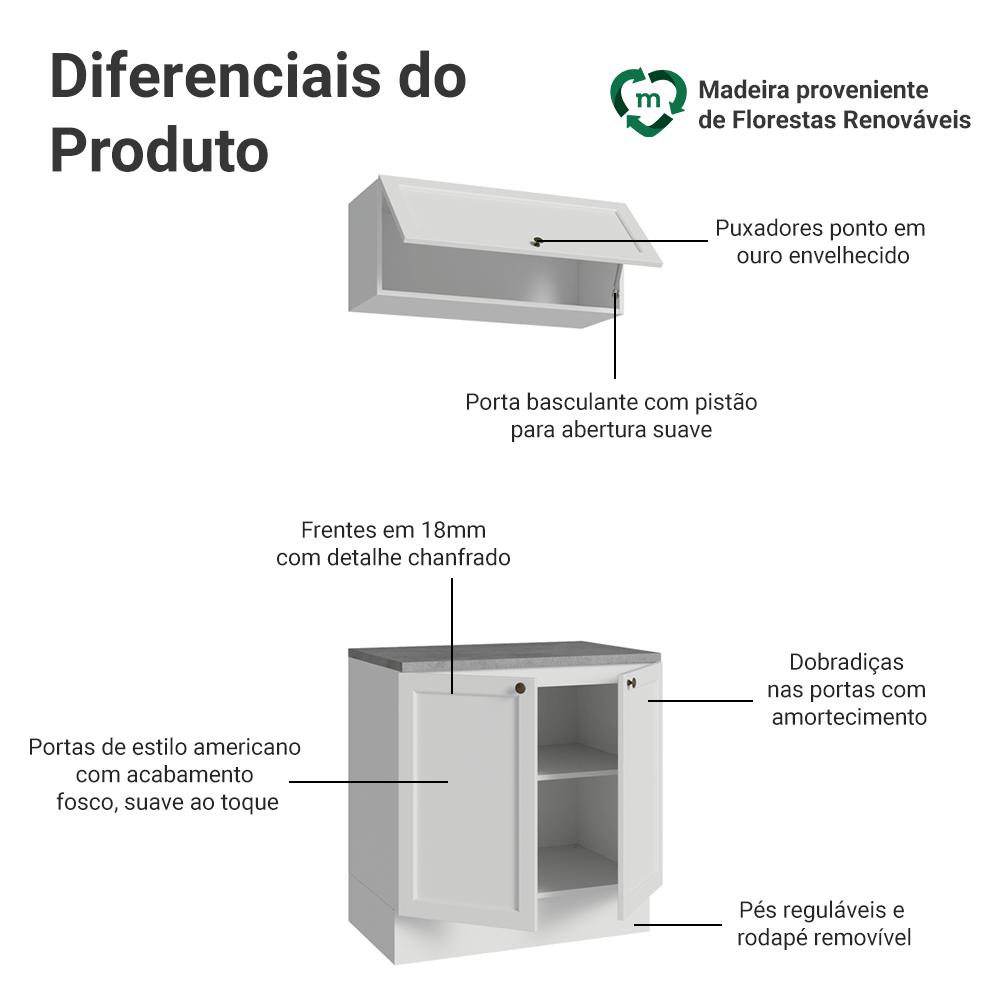 Diferenciais do Produto

m

Madeira proveniente de Florestas Renováveis

Puxadores ponto em ouro envelhecido

Porta basculante com pistão para abertura suave

Frentes em 18mm com detalhe chanfrado

Dobradiças nas portas com amortecimento

Portas de estilo americano com acabamento fosco, suave ao toque

Pés reguláveis e rodapé removível