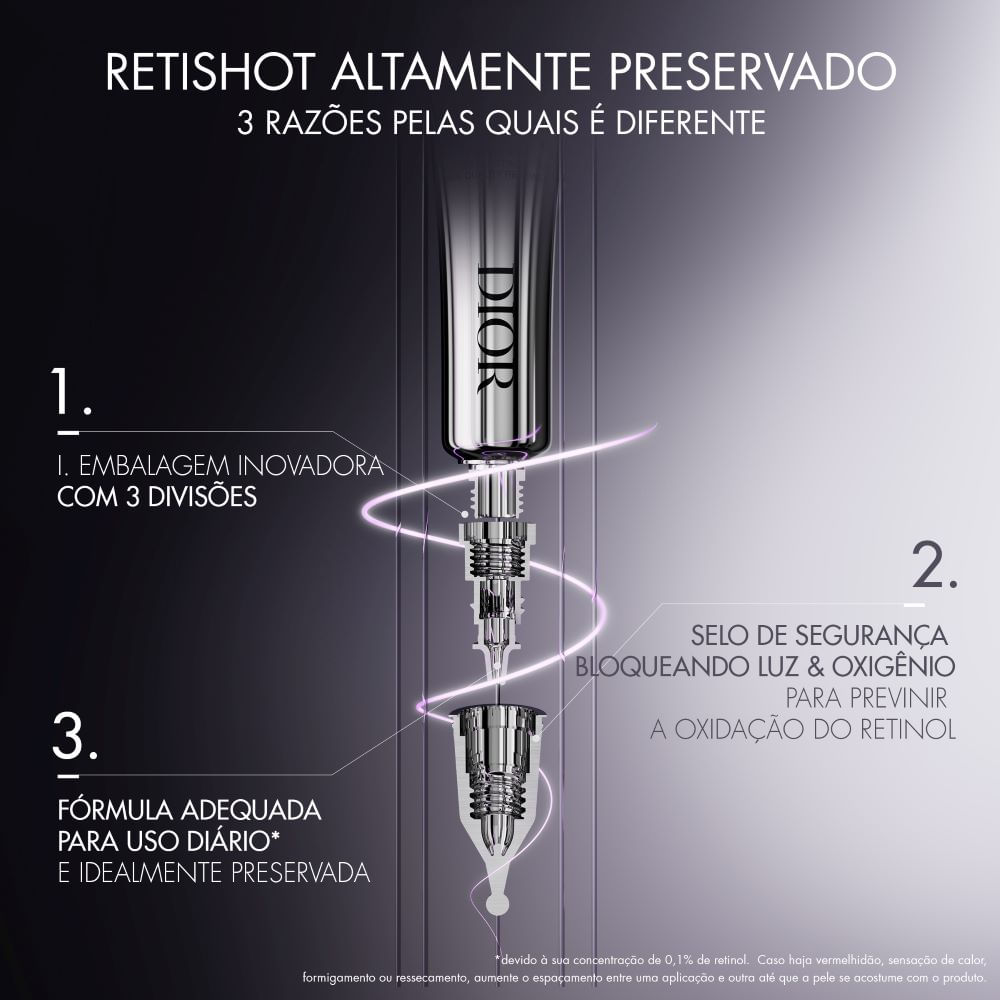 RETISHOT ALTAMENTE PRESERVADO
3 RAZÕES PELAS QUAIS É DIFERENTE

DIOR

1.

I. EMBALAGEM INOVADORA COM 3 DIVISÕES

2.

SELO DE SEGURANÇA BLOQUEANDO LUZ & OXIGÊNIO PARA PREVINIR A OXIDAÇÃO DO RETINOL

3.

FÓRMULA ADEQUADA PARA USO DIÁRIO* E IDEALMENTE PRESERVADA

*devido à sua concentração de 0,1% de retinol. Caso haja vermelhidão, sensação de calor, formigamento ou ressecamento, aumente o espaçamento entre uma aplicação e outra até que a pele se acostume com o produto.