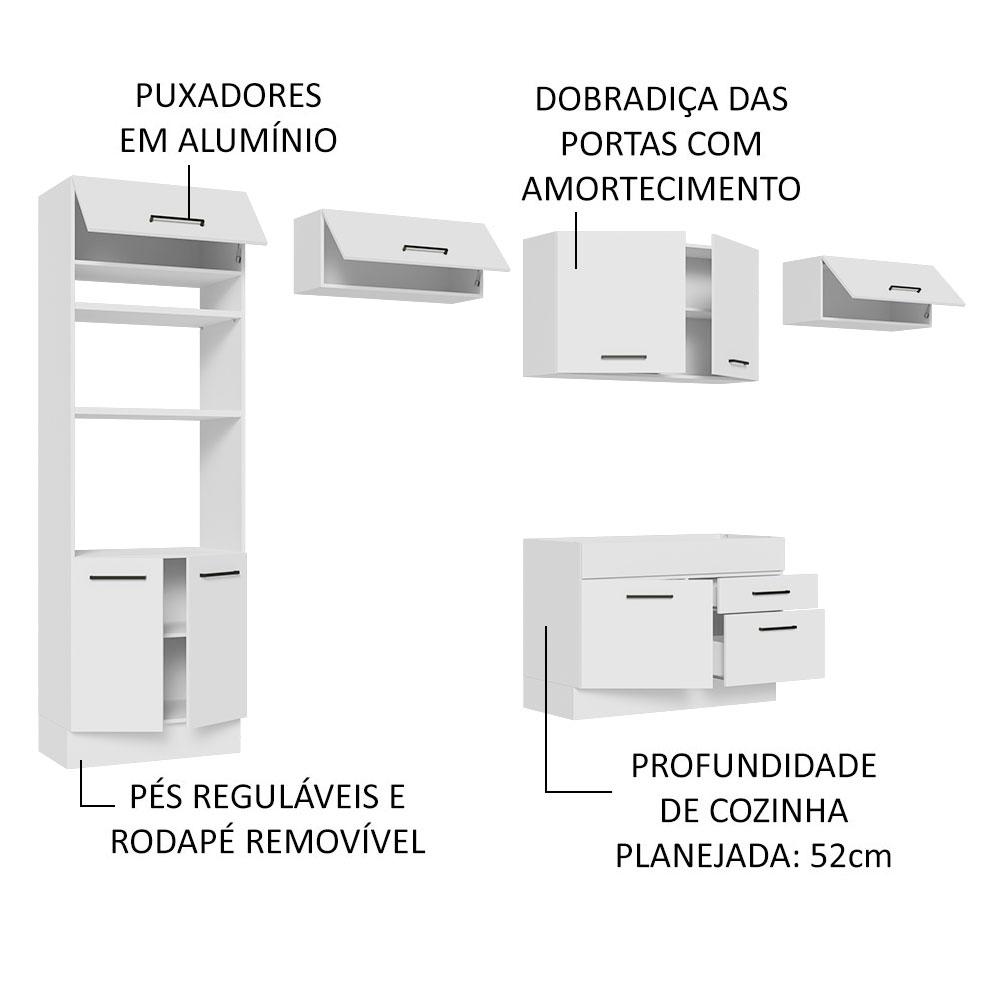 PUXADORES EM ALUMÍNIO

DOBRADIÇA DAS PORTAS COM AMORTECIMENTO

PÉS REGULÁVEIS E RODAPÉ REMOVÍVEL

PROFUNDIDADE DE COZINHA PLANEJADA: 52cm