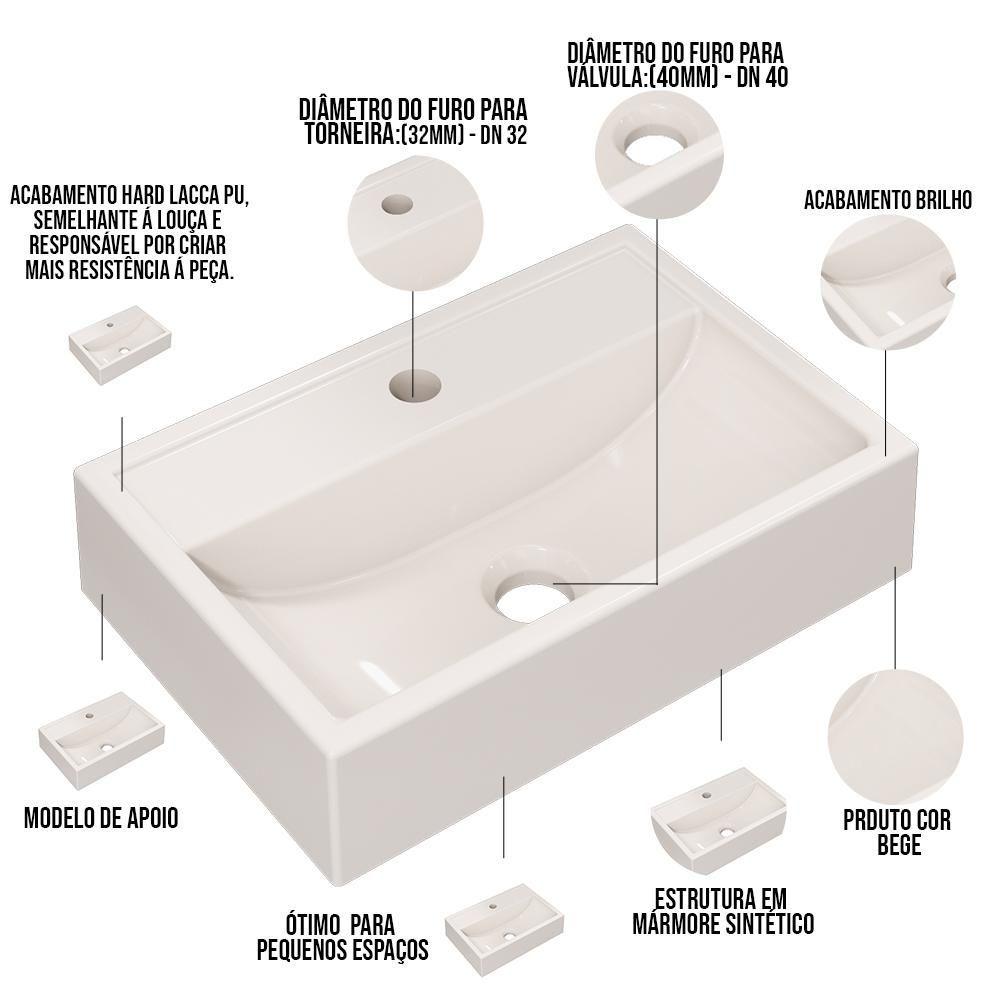 DIÂMETRO DO FURO PARA VÁLVULA:(40MM) - DN 40

DIÂMETRO DO FURO PARA TORNEIRA:(32MM) - DN 32

ACABAMENTO HARD LACCA PU, SEMELHANTE Á LOUÇA E RESPONSÁVEL POR CRIAR MAIS RESISTÊNCIA Á PEÇA.

ACABAMENTO BRILHO

MODELO DE APOIO

PRDUTO COR BEGE

ESTRUTURA EM MÁRMORE SINTÉTICO

ÓTIMO PARA PEQUENOS ESPAÇOS