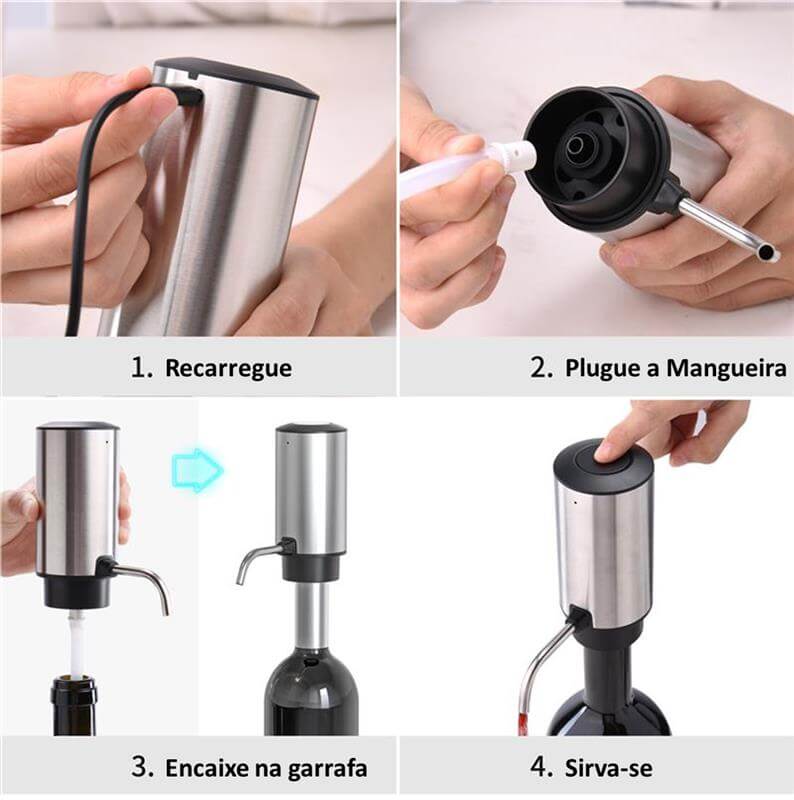 1. Recarregue

2. Plugue a Mangueira

3. Encaixe na garrafa

4. Sirva-se