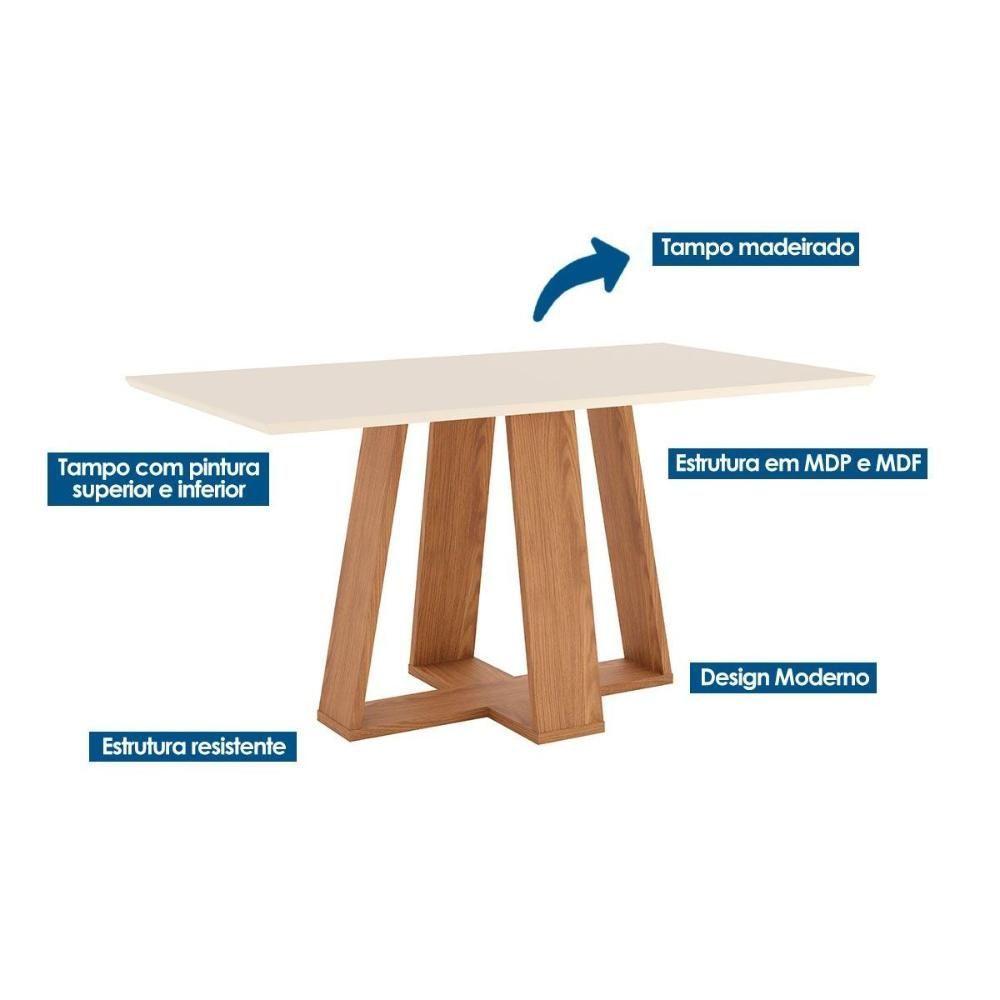 Tampo madeirado

Tampo com pintura superior e inferior

Estrutura em MDP e MDF

Design Moderno

Estrutura resistente