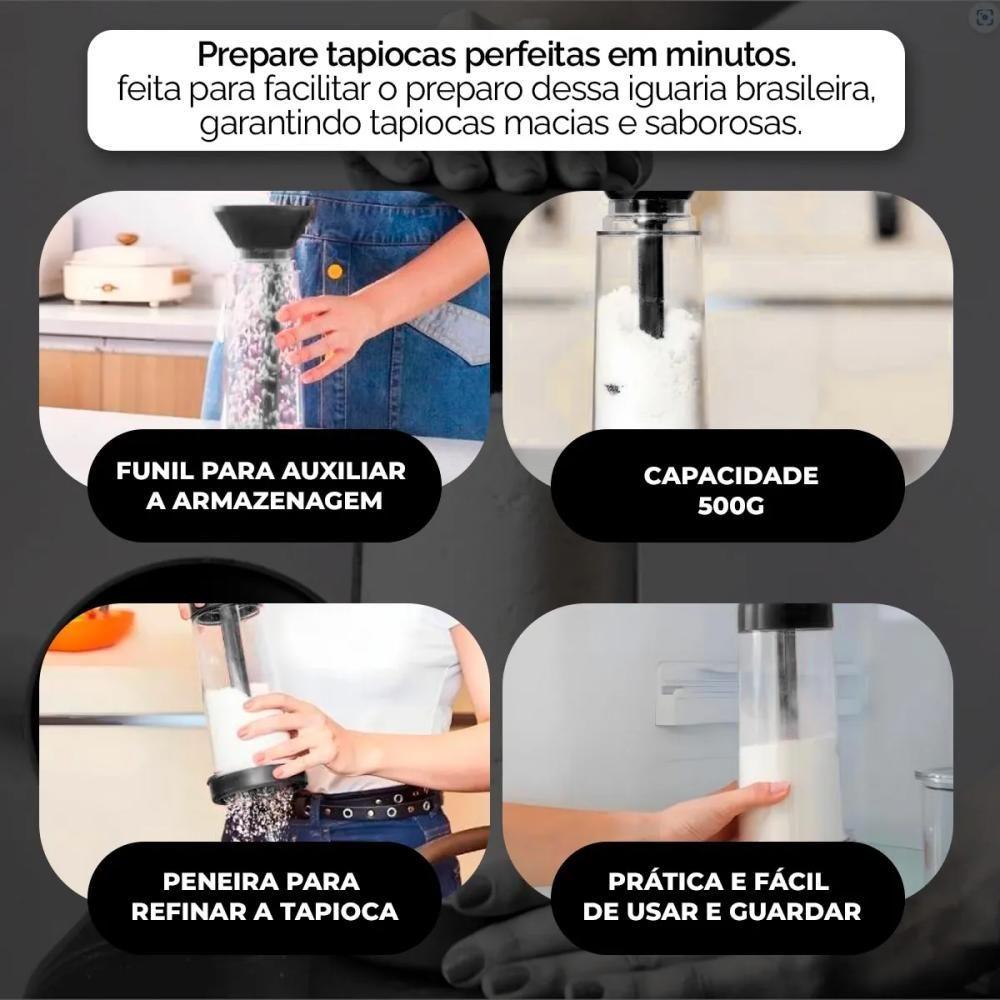 Prepare tapiocas perfeitas em minutos.
feita para facilitar o preparo dessa iguaria brasileira, garantindo tapiocas macias e saborosas.

FUNIL PARA AUXILIAR A ARMAZENAGEM

CAPACIDADE 500G

PENEIRA PARA REFINAR A TAPIOCA

PRÁTICA E FÁCIL DE USAR E GUARDAR