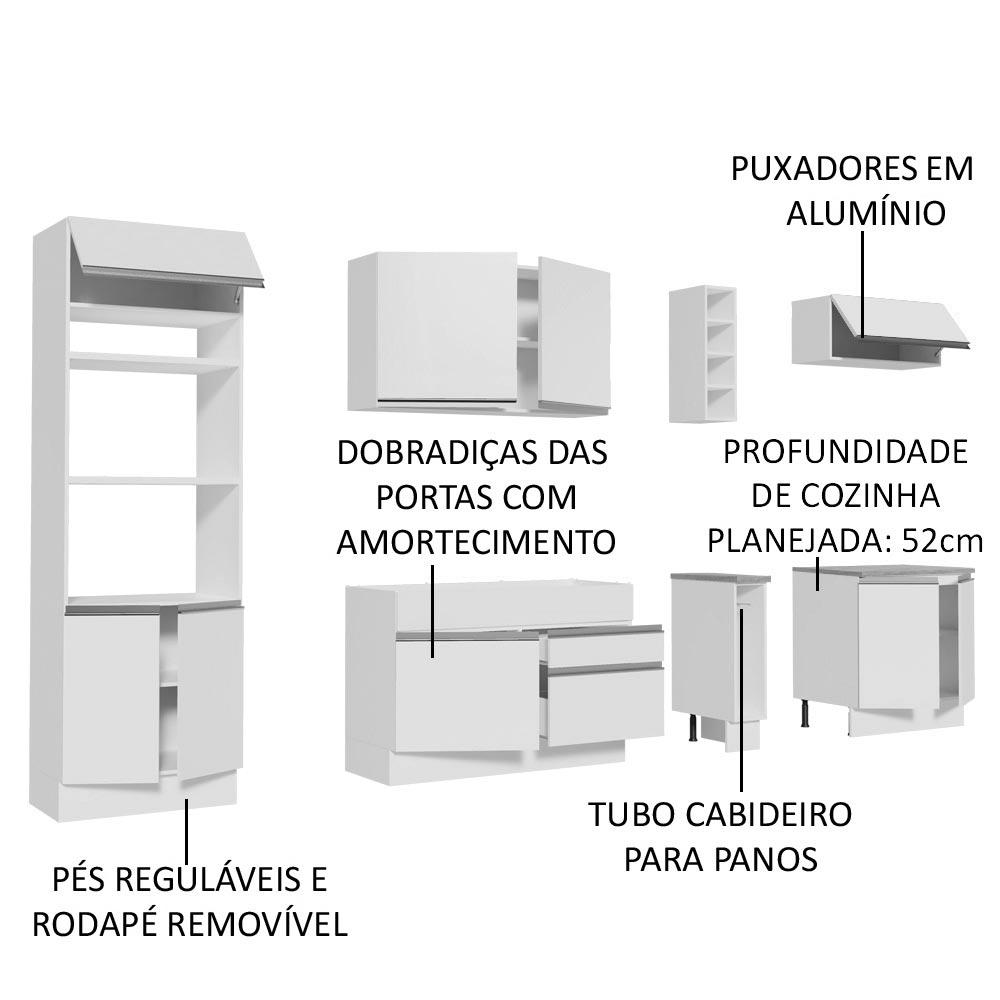 PUXADORES EM ALUMÍNIO

DOBRADIÇAS DAS PORTAS COM AMORTECIMENTO

PROFUNDIDADE DE COZINHA PLANEJADA: 52cm

TUBO CABIDEIRO PARA PANOS

PÉS REGULÁVEIS E RODAPÉ REMOVÍVEL