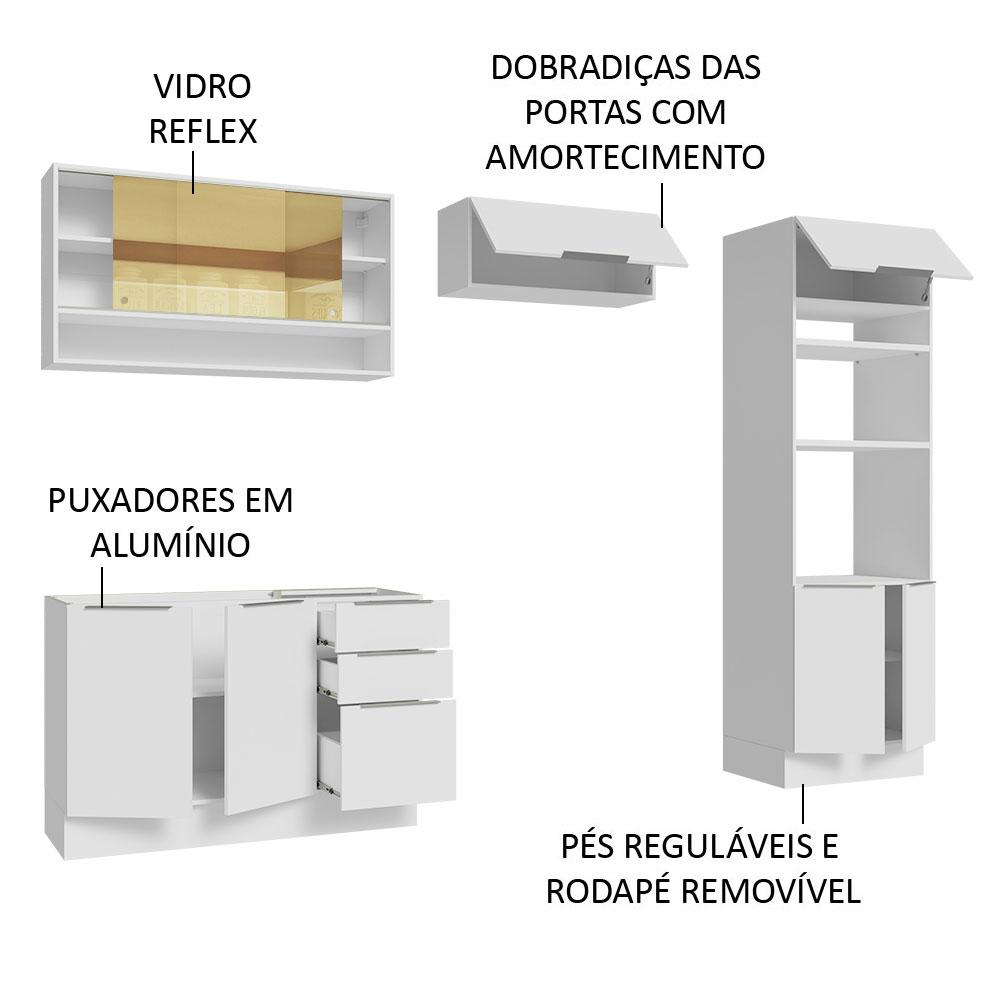 VIDRO REFLEX

DOBRADIÇAS DAS PORTAS COM AMORTECIMENTO

PUXADORES EM ALUMÍNIO

PÉS REGULÁVEIS E RODAPÉ REMOVÍVEL