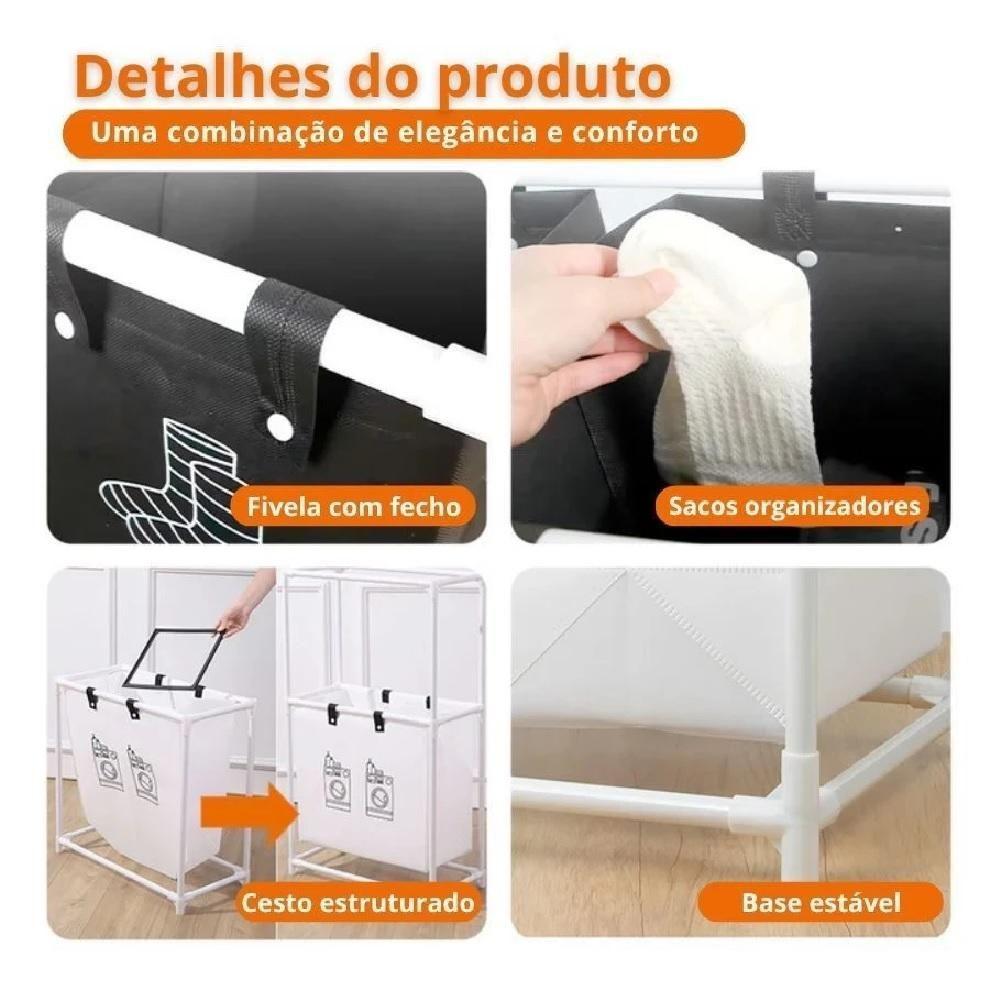 Detalhes do produto

Uma combinação de elegância e conforto

Fivela com fecho

Sacos organizadores

Cesto estruturado

Base estável