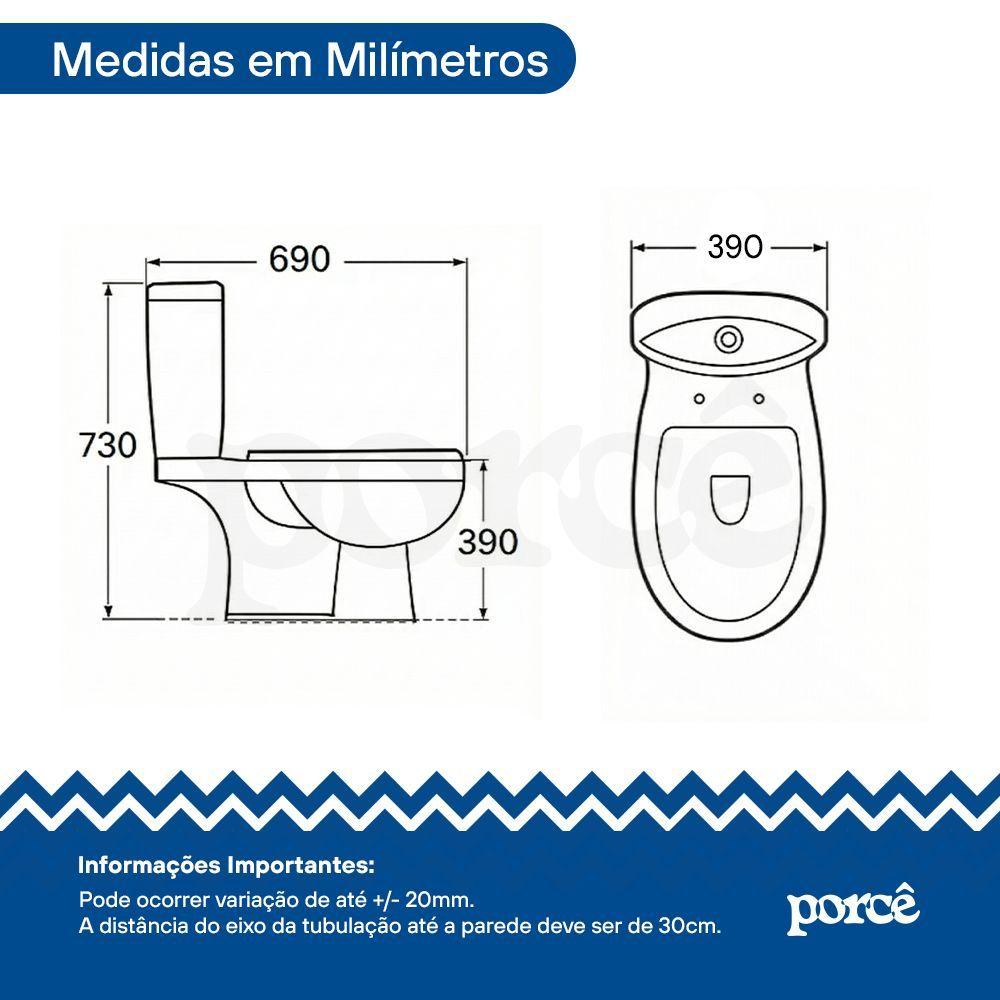 Medidas em Milímetros

690

730

390

390

porcê

Informações Importantes:

Pode ocorrer variação de até +/- 20mm.
A distância do eixo da tubulação até a parede deve ser de 30cm.

porcê