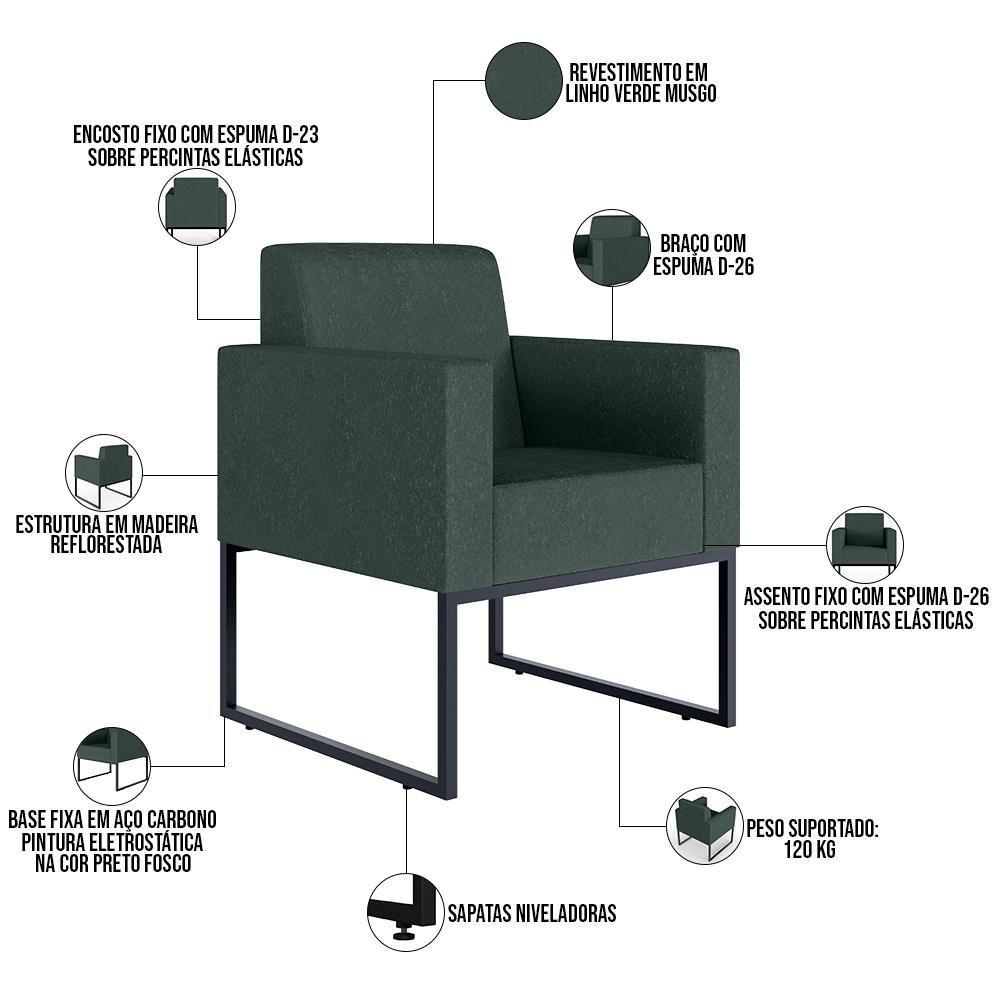 REVESTIMENTO EM LINHO VERDE MUSGO

ENCOSTO FIXO COM ESPUMA D-23 SOBRE PERCINTAS ELÁSTICAS

BRAÇO COM ESPUMA D-26

ESTRUTURA EM MADEIRA REFLORESTADA

ASSENTO FIXO COM ESPUMA D-26 SOBRE PERCINTAS ELÁSTICAS

BASE FIXA EM AÇO CARBONO PINTURA ELETROSTÁTICA NA COR PRETO FOSCO

PESO SUPORTADO: 120 KG

SAPATAS NIVELADORAS