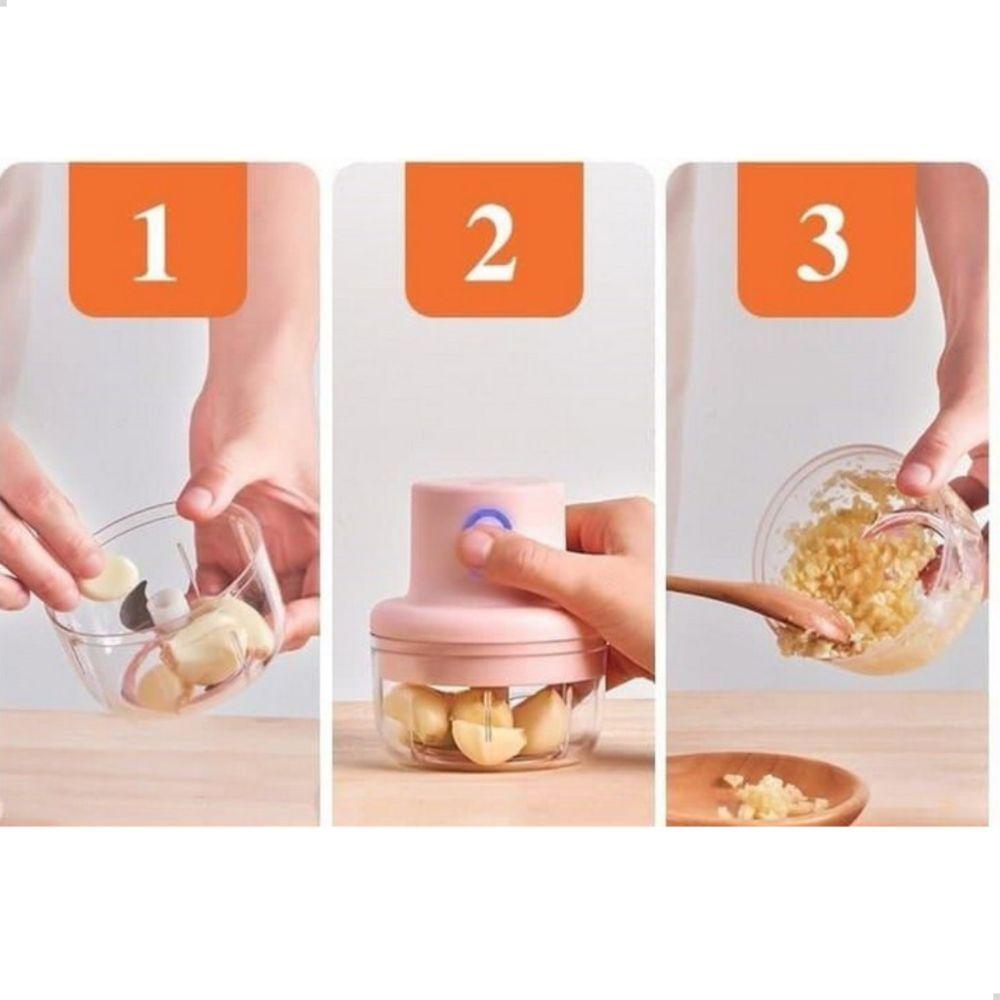 1

2

3