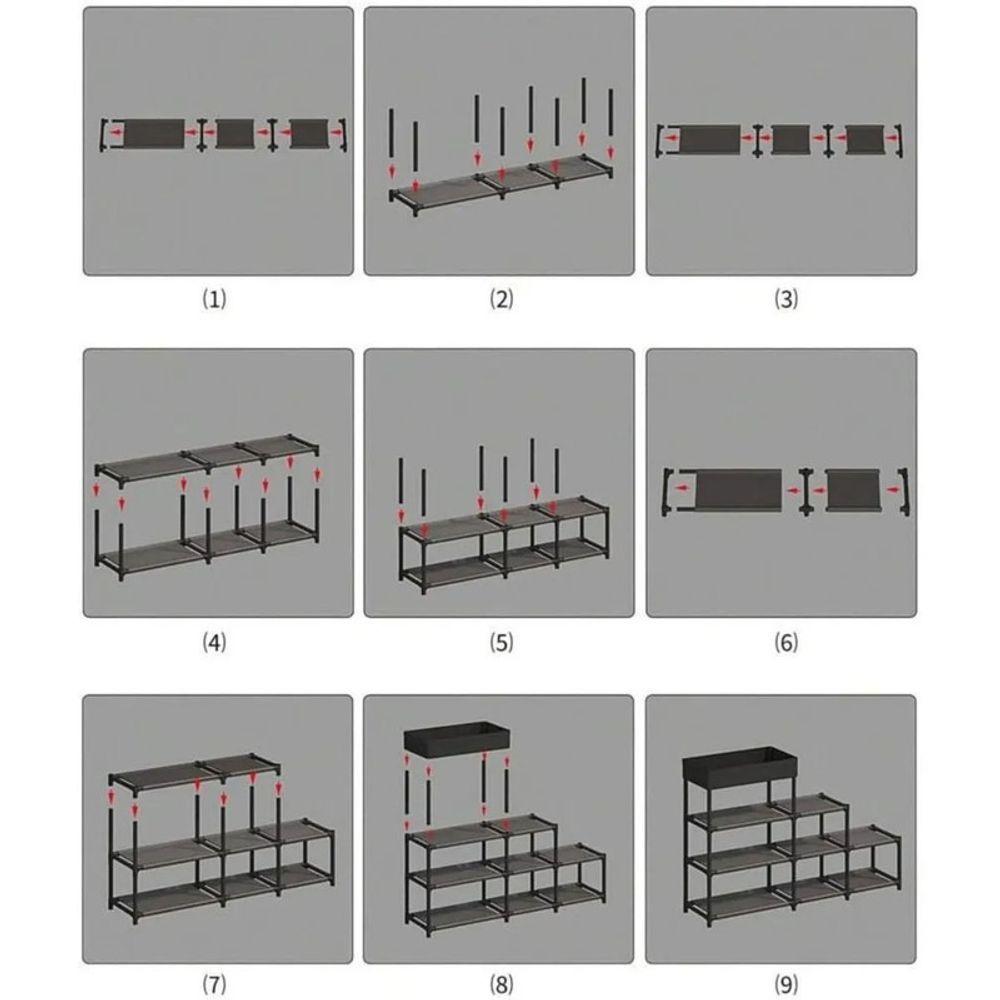 (1)

(2)

(3)

(4)

(5)

(6)

(7)

(8)

(9)