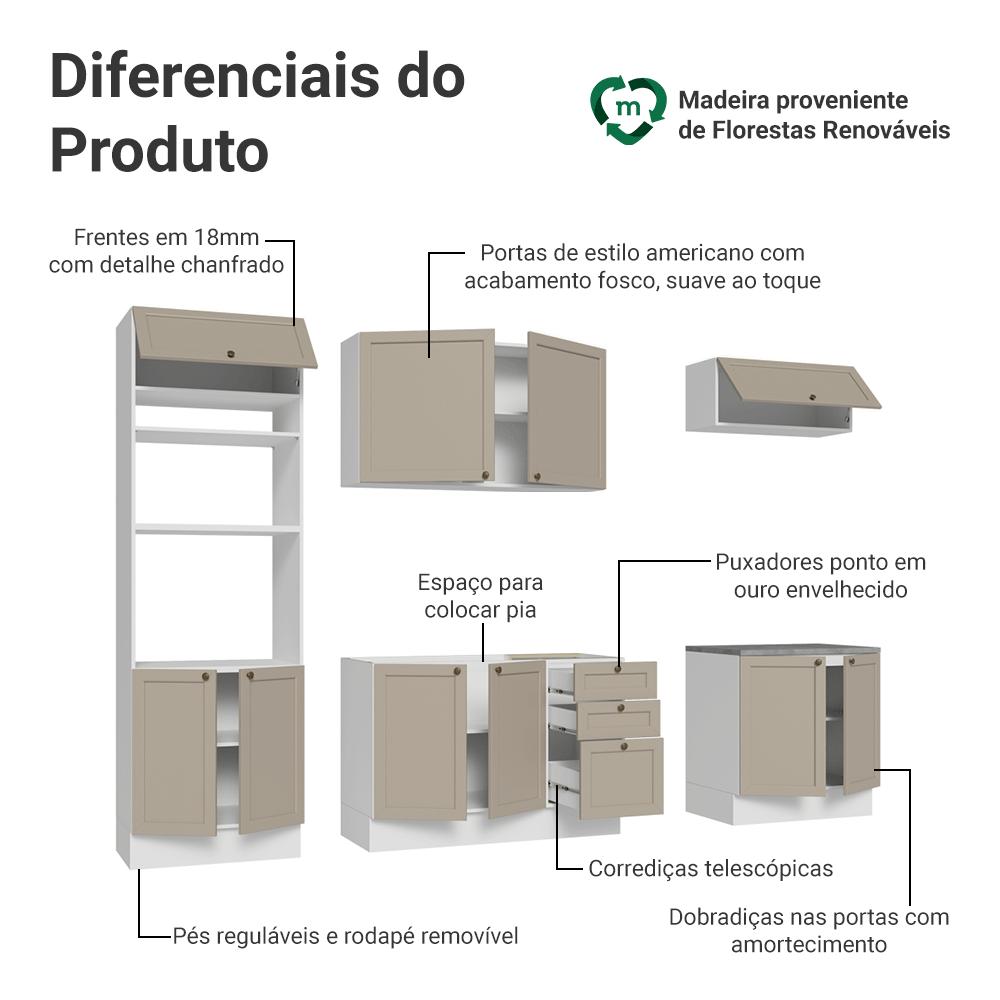 Diferenciais do Produto

m

Madeira proveniente de Florestas Renováveis

Frentes em 18mm com detalhe chanfrado

Portas de estilo americano com acabamento fosco, suave ao toque

Espaço para colocar pia

Puxadores ponto em ouro envelhecido

Corrediças telescópicas

Pés reguláveis e rodapé removível

Dobradiças nas portas com amortecimento