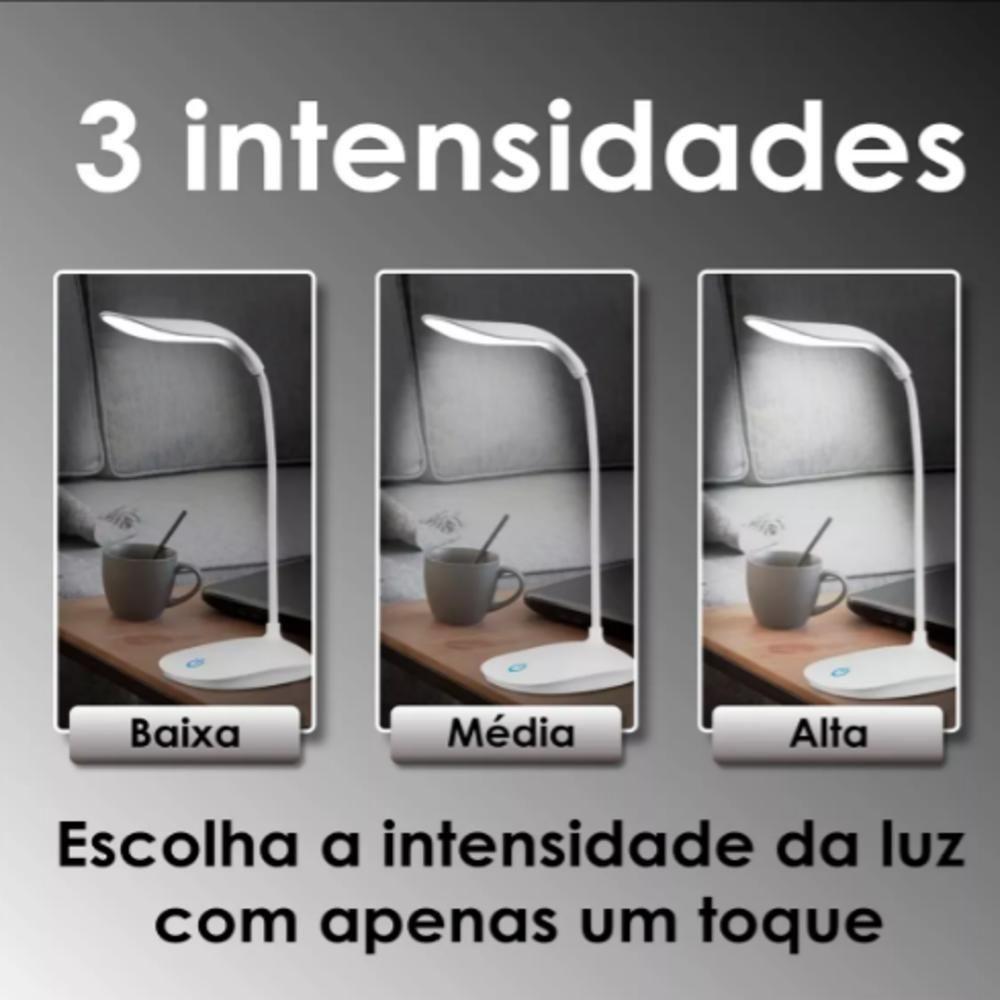 3 intensidades

Baixa

Média

Alta

Escolha a intensidade da luz com apenas um toque