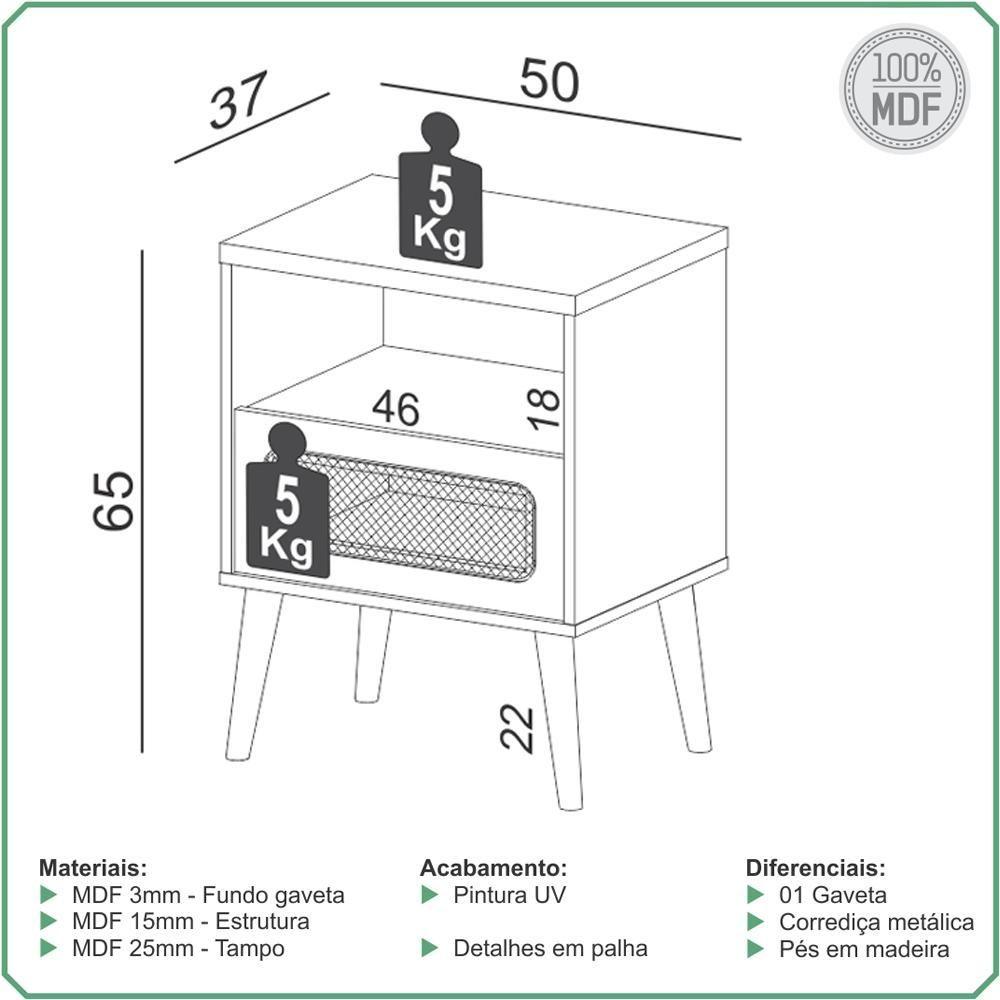 37

50

100%
MDF

5
Kg

65

46

18

5
Kg

22

Materiais:
MDF 3mm - Fundo gaveta
MDF 15mm - Estrutura
MDF 25mm - Tampo

Acabamento:
Pintura UV

Detalhes em palha

Diferenciais:
01 Gaveta
Corrediça metálica
Pés em madeira