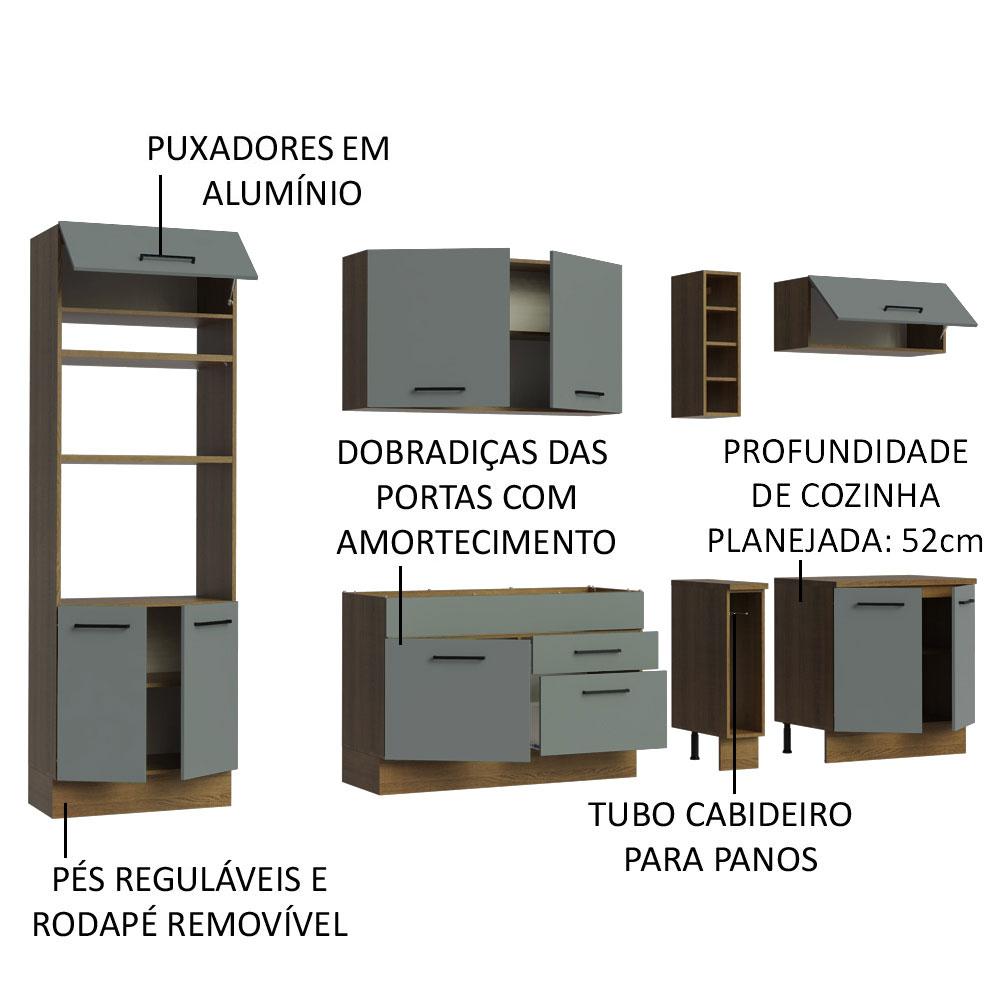 PUXADORES EM ALUMÍNIO

DOBRADIÇAS DAS PORTAS COM AMORTECIMENTO

PROFUNDIDADE DE COZINHA PLANEJADA: 52cm

TUBO CABIDEIRO PARA PANOS

PÉS REGULÁVEIS E RODAPÉ REMOVÍVEL