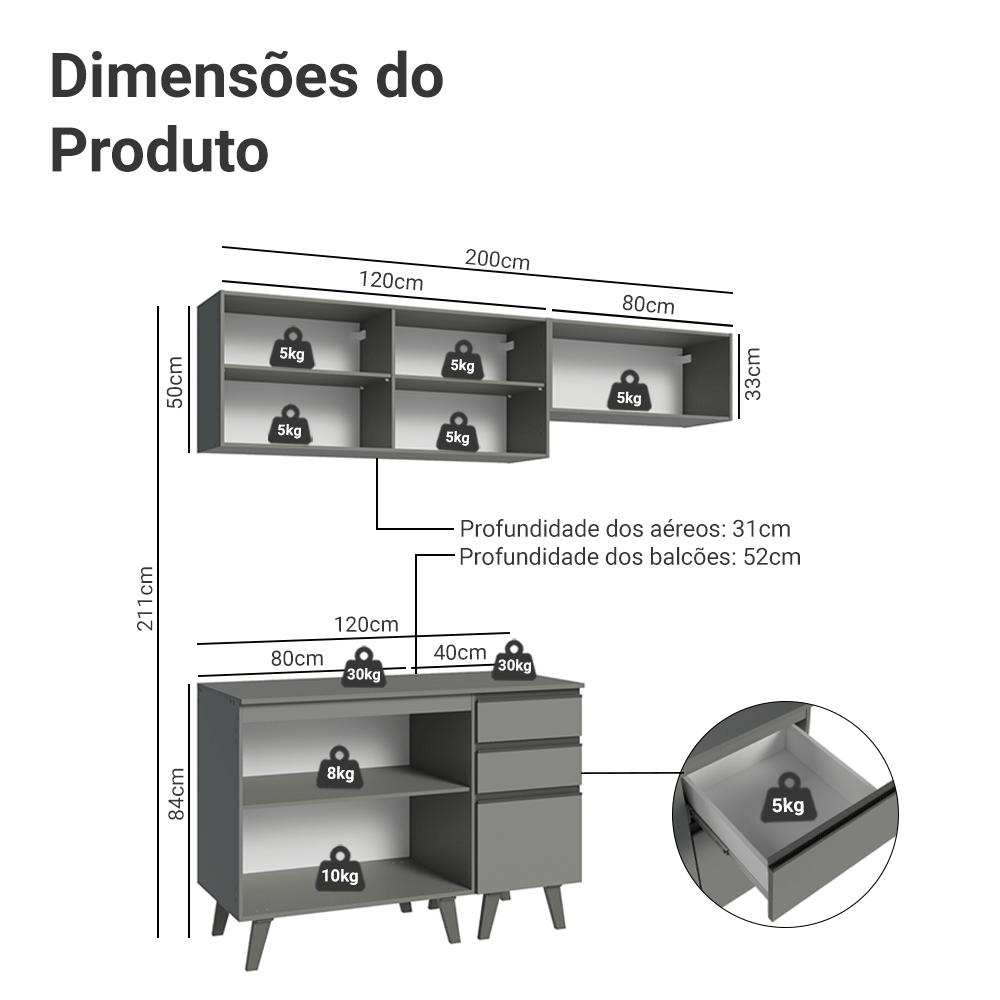 Dimensões do Produto

200cm
120cm
80cm
50cm
33cm
5kg
5kg
5kg
5kg
5kg
Profundidade dos aéreos: 31cm
Profundidade dos balcões: 52cm
211cm
120cm
80cm
40cm
30kg
30kg
84cm
8kg
10kg
5kg