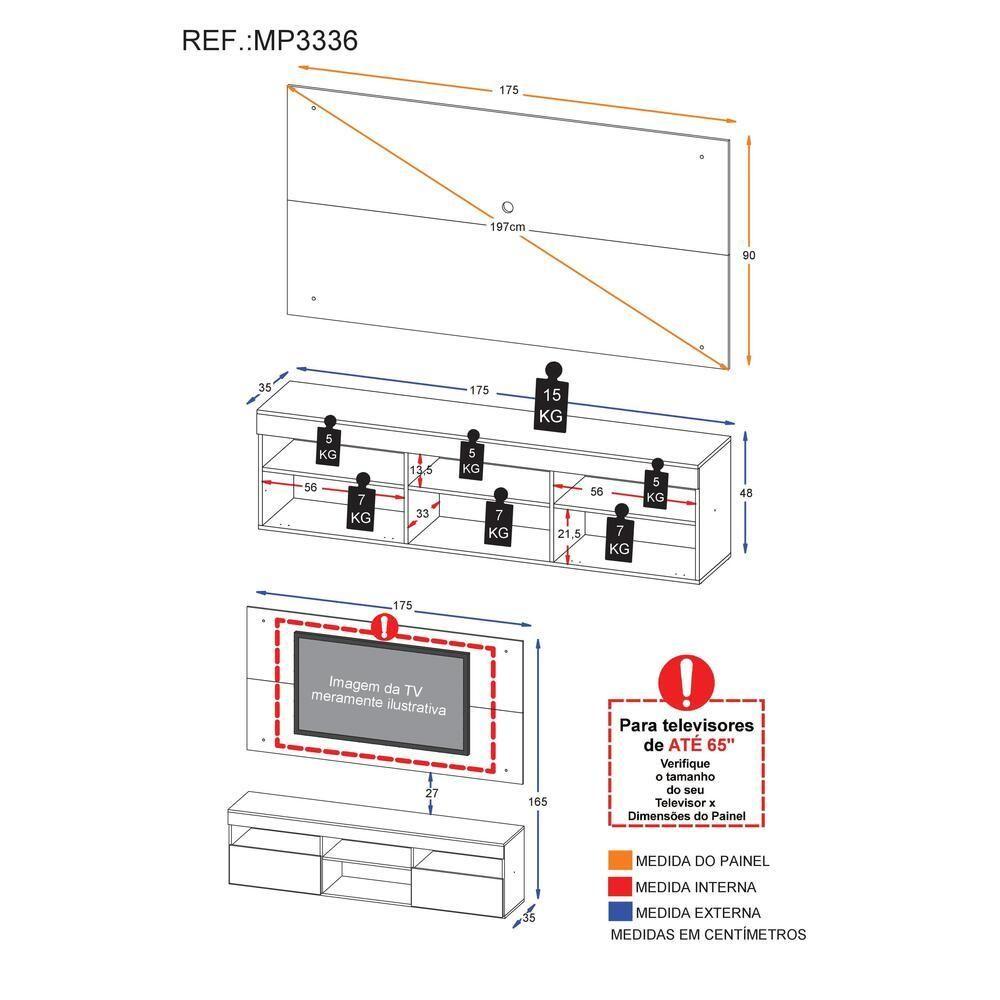 REF.:MP3336

175

197cm

90

35

175

15 KG

5 KG

5 KG

5 KG

13,5

56

56

7 KG

7 KG

7 KG

33

21,5

48

175

Imagem da TV meramente ilustrativa

27

165

35

Para televisores de ATÉ 65"

Verifique o tamanho do seu Televisor x Dimensões do Painel

MEDIDA DO PAINEL

MEDIDA INTERNA

MEDIDA EXTERNA

MEDIDAS EM CENTÍMETROS