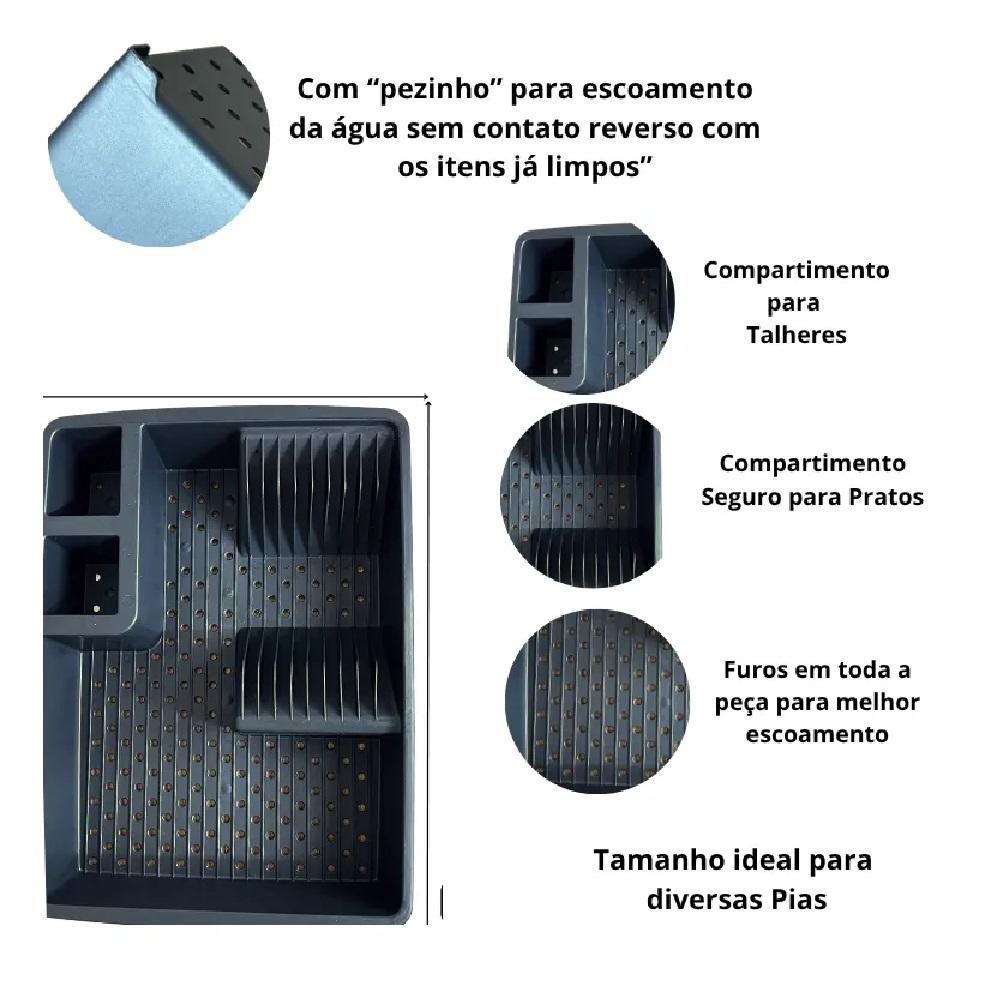 Com “pezinho” para escoamento da água sem contato reverso com os itens já limpos”

Compartimento para Talheres

Compartimento Seguro para Pratos

Furos em toda a peça para melhor escoamento

Tamanho ideal para diversas Pias