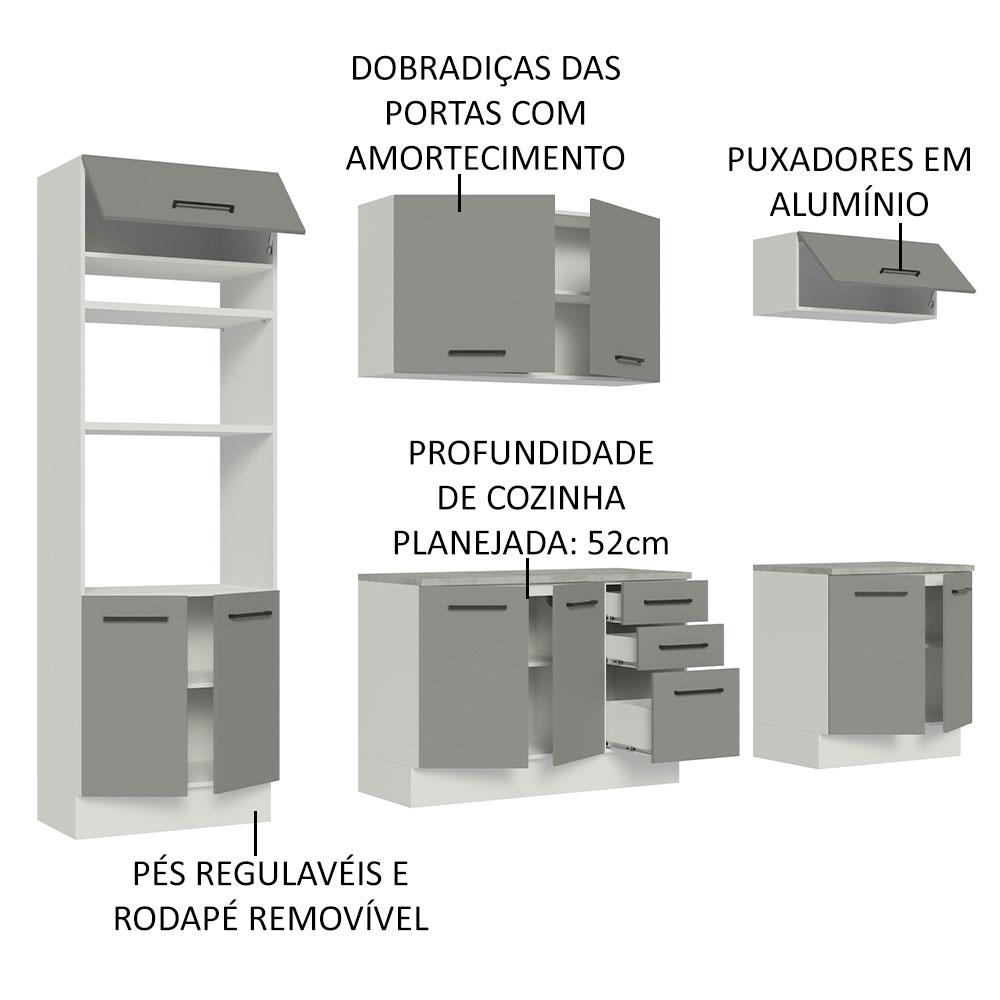 DOBRADIÇAS DAS PORTAS COM AMORTECIMENTO

PUXADORES EM ALUMÍNIO

PROFUNDIDADE DE COZINHA PLANEJADA: 52cm

PÉS REGULAVÉIS E RODAPÉ REMOVÍVEL