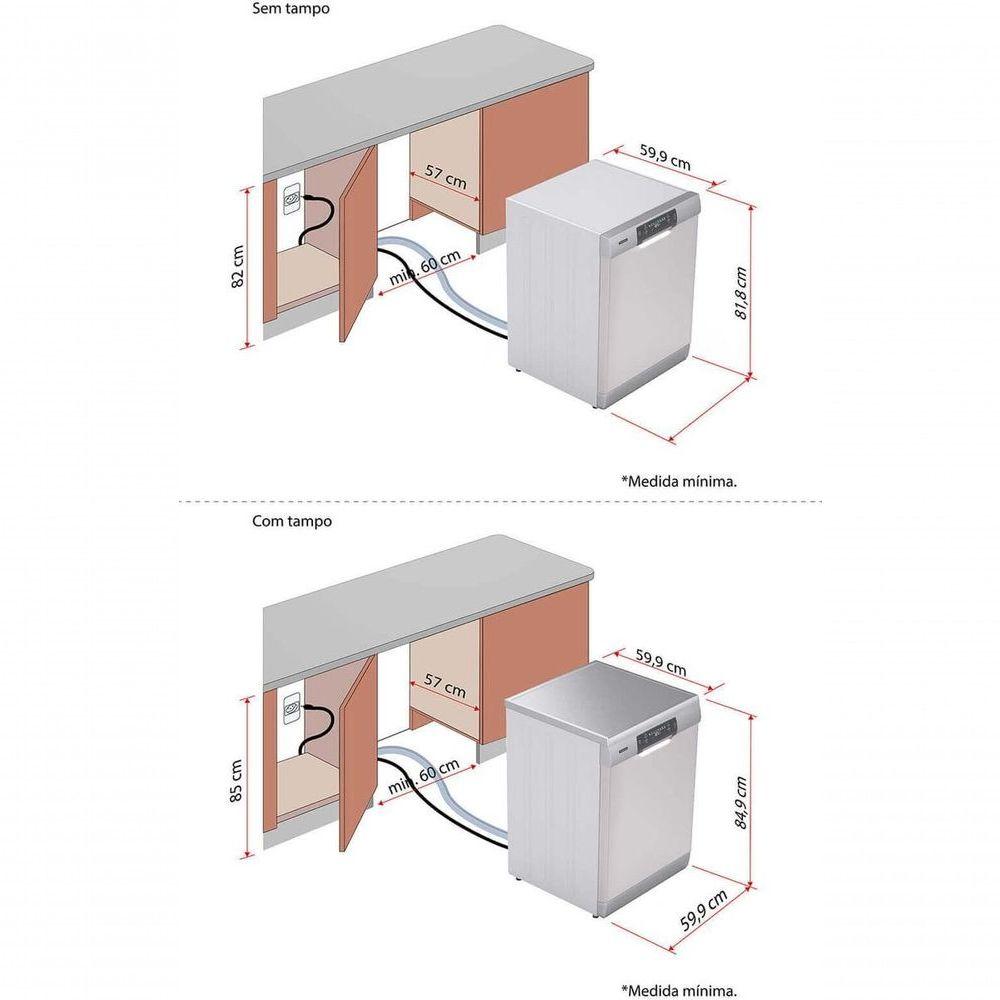 Sem tampo

59,9 cm

57 cm

82 cm

mín. 60 cm

81,8 cm

*Medida mínima.

Com tampo

59,9 cm

57 cm

85 cm

mín. 60 cm

84,9 cm

59,9 cm

*Medida mínima.