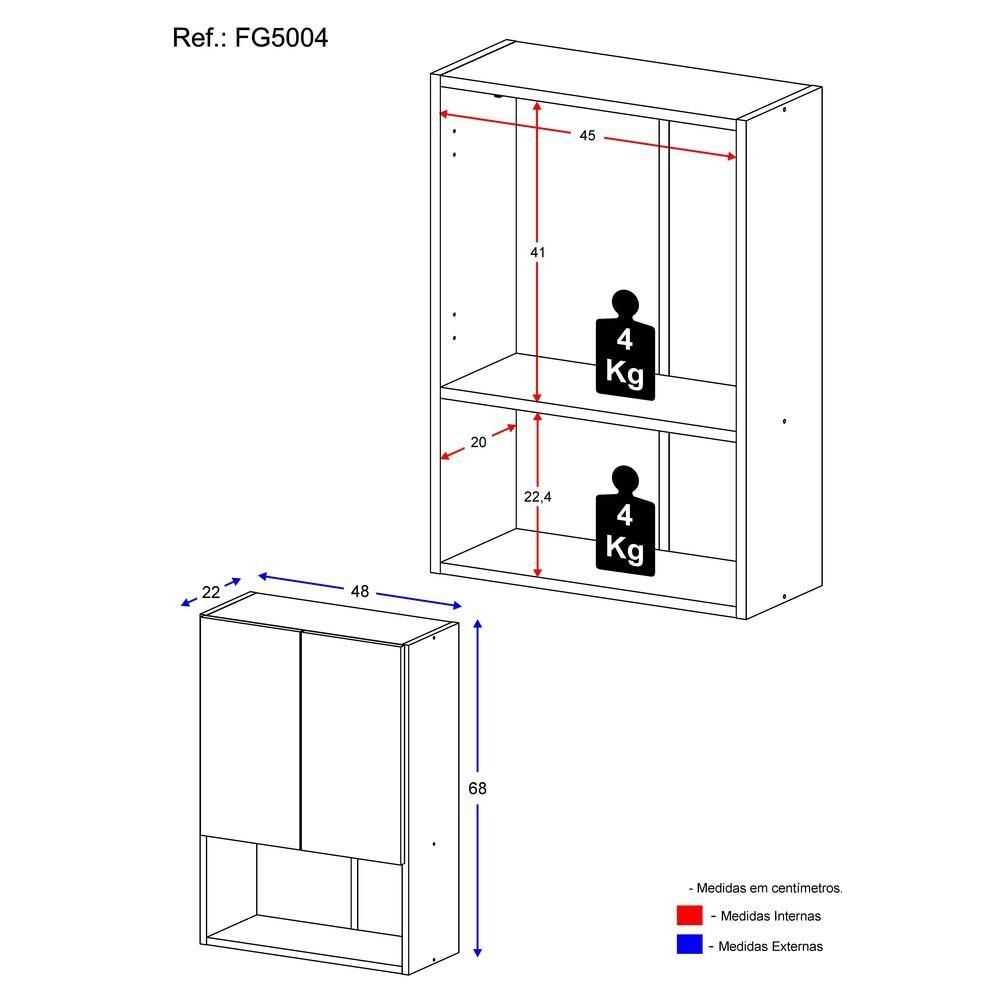 Ref.: FG5004

45

41

4 Kg

20

22,4

4 Kg

22

48

68

- Medidas em centímetros.

- Medidas Internas

- Medidas Externas