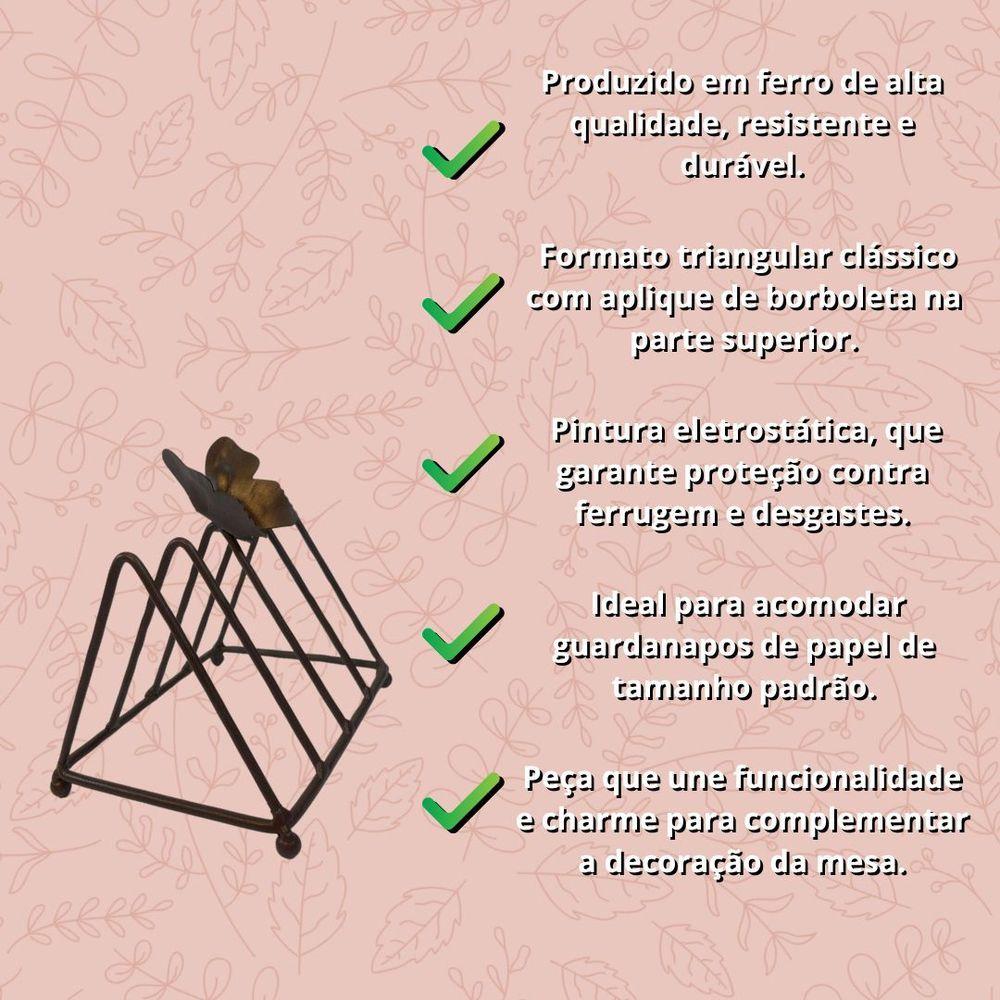 Produzido em ferro de alta qualidade, resistente e durável.

Formato triangular clássico com aplique de borboleta na parte superior.

Pintura eletrostática, que garante proteção contra ferrugem e desgastes.

Ideal para acomodar guardanapos de papel de tamanho padrão.

Peça que une funcionalidade e charme para complementar a decoração da mesa.