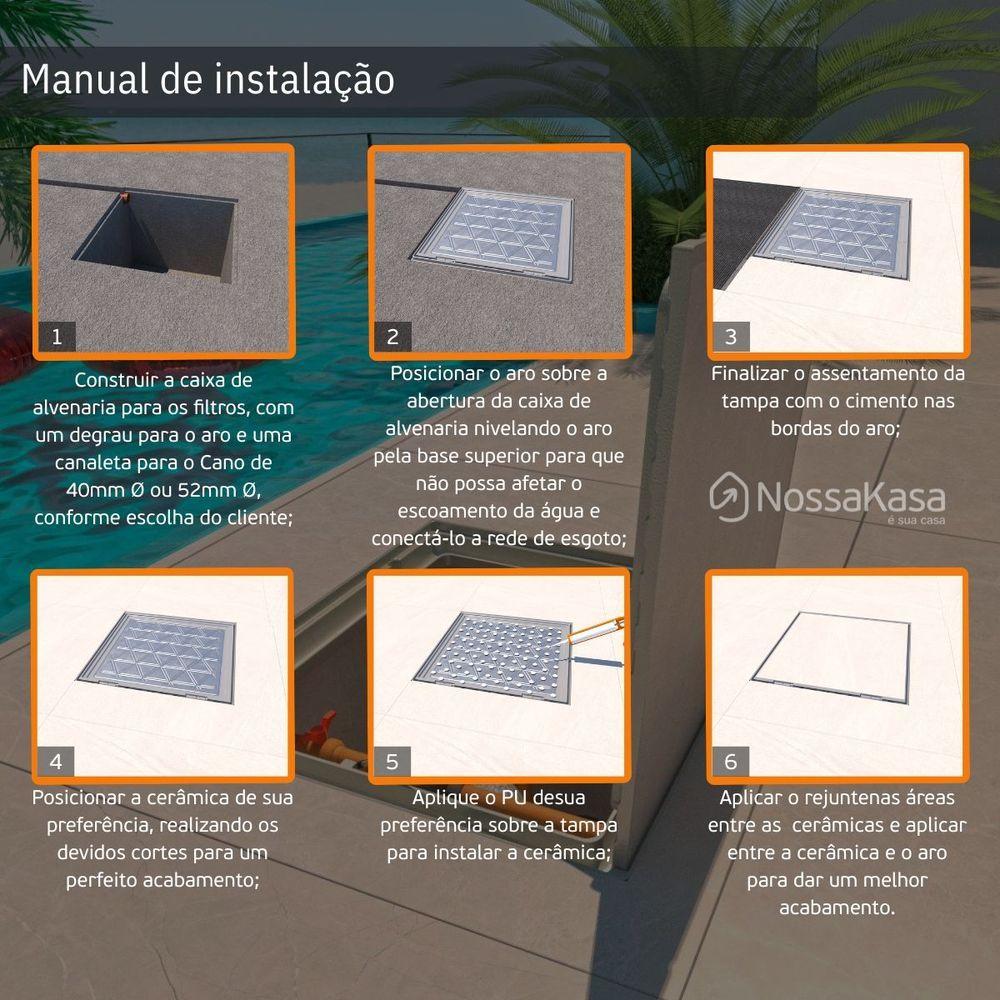 Manual de instalação

1

Construir a caixa de alvenaria para os filtros, com um degrau para o aro e uma canaleta para o Cano de 40mm Ø ou 52mm Ø, conforme escolha do cliente;

2

Posicionar o aro sobre a abertura da caixa de alvenaria nivelando o aro pela base superior para que não possa afetar o escoamento da água e conectá-lo a rede de esgoto;

3

Finalizar o assentamento da tampa com o cimento nas bordas do aro;

NossaKasa
é sua casa

4

Posicionar a cerâmica de sua preferência, realizando os devidos cortes para um perfeito acabamento;

5

Aplique o PU desua preferência sobre a tampa para instalar a cerâmica;

6

Aplicar o rejuntenas áreas entre as cerâmicas e aplicar entre a cerâmica e o aro para dar um melhor acabamento.