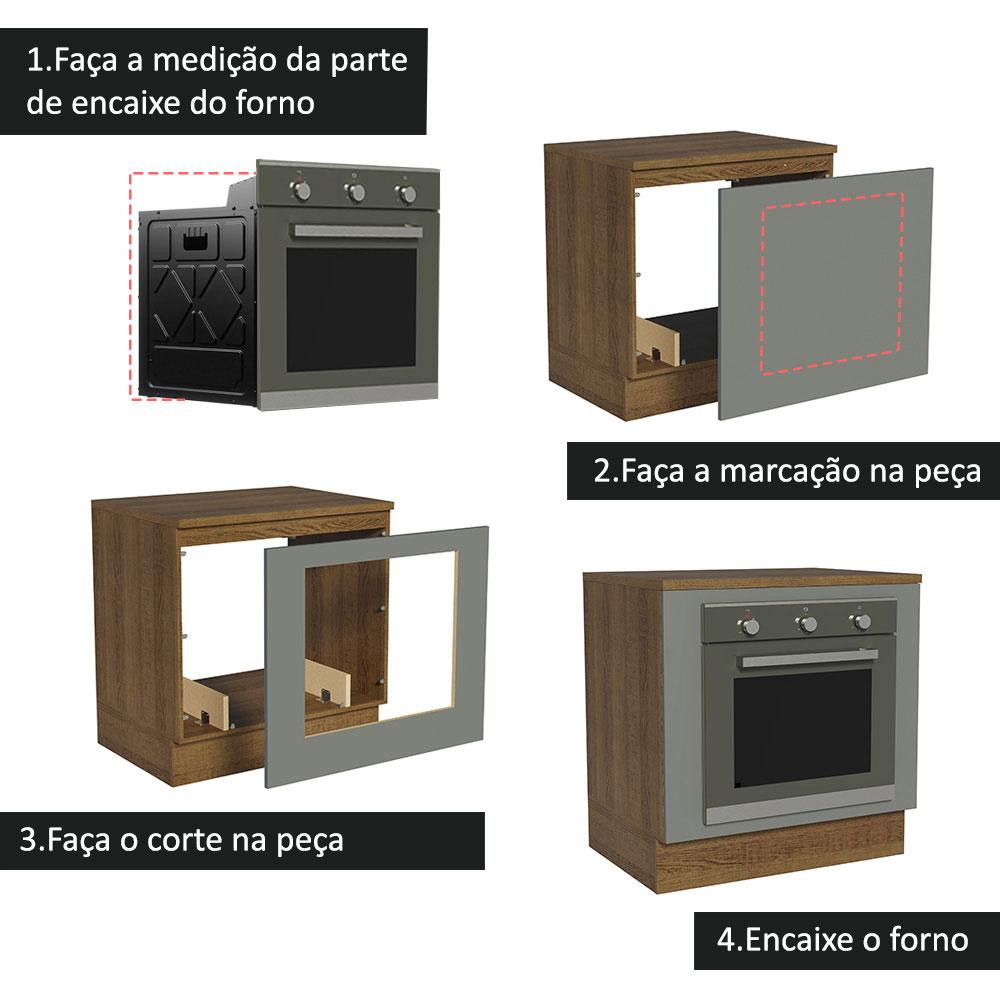 1.Faça a medição da parte de encaixe do forno

2.Faça a marcação na peça

3.Faça o corte na peça

4.Encaixe o forno