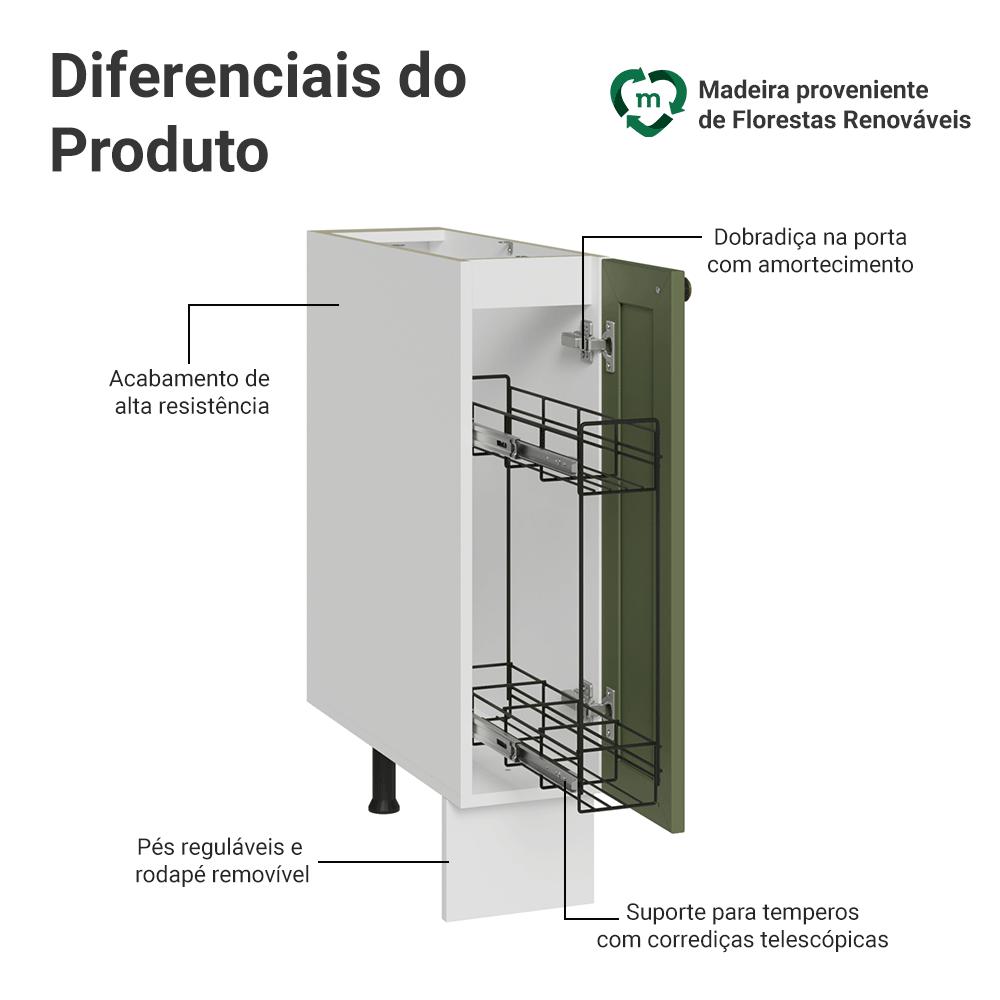 Diferenciais do Produto

m

Madeira proveniente de Florestas Renováveis

Dobradiça na porta com amortecimento

Acabamento de alta resistência

Pés reguláveis e rodapé removível

Suporte para temperos com corrediças telescópicas