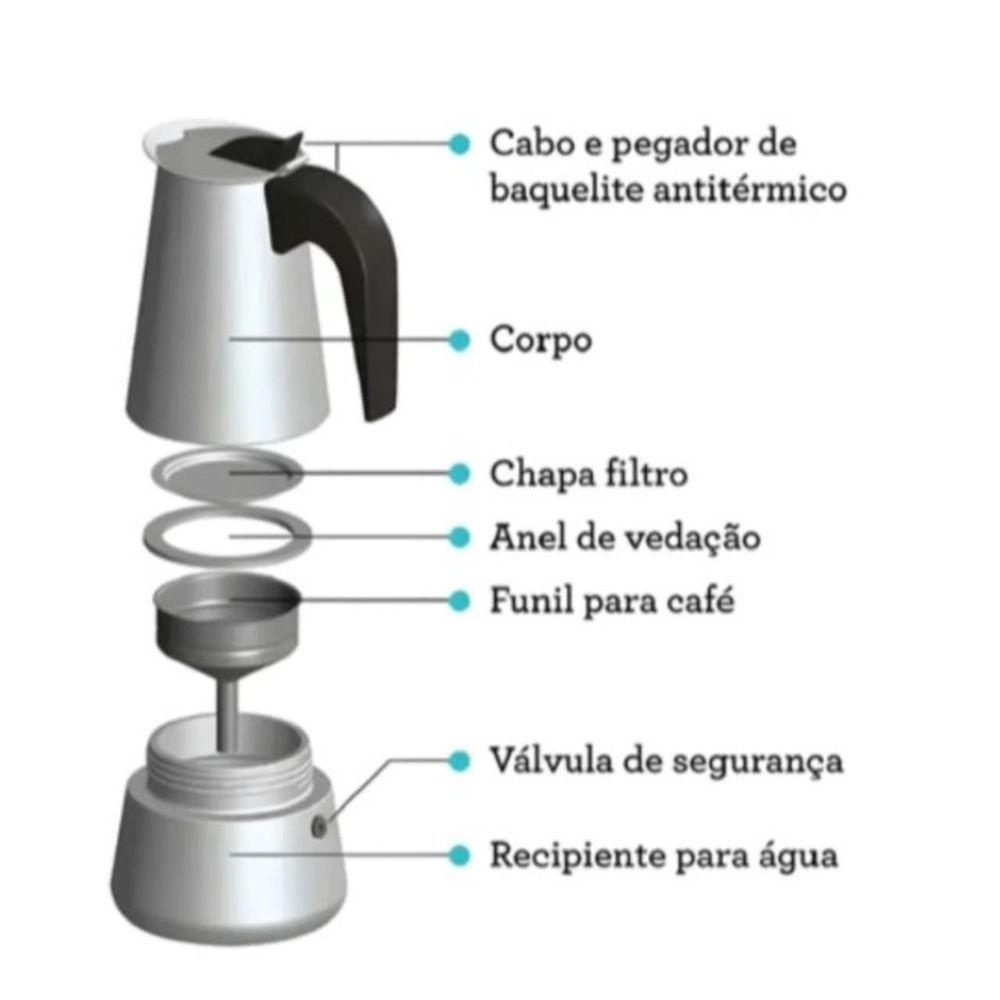 Cabo e pegador de baquelite antitérmico

Corpo

Chapa filtro

Anel de vedação

Funil para café

Válvula de segurança

Recipiente para água