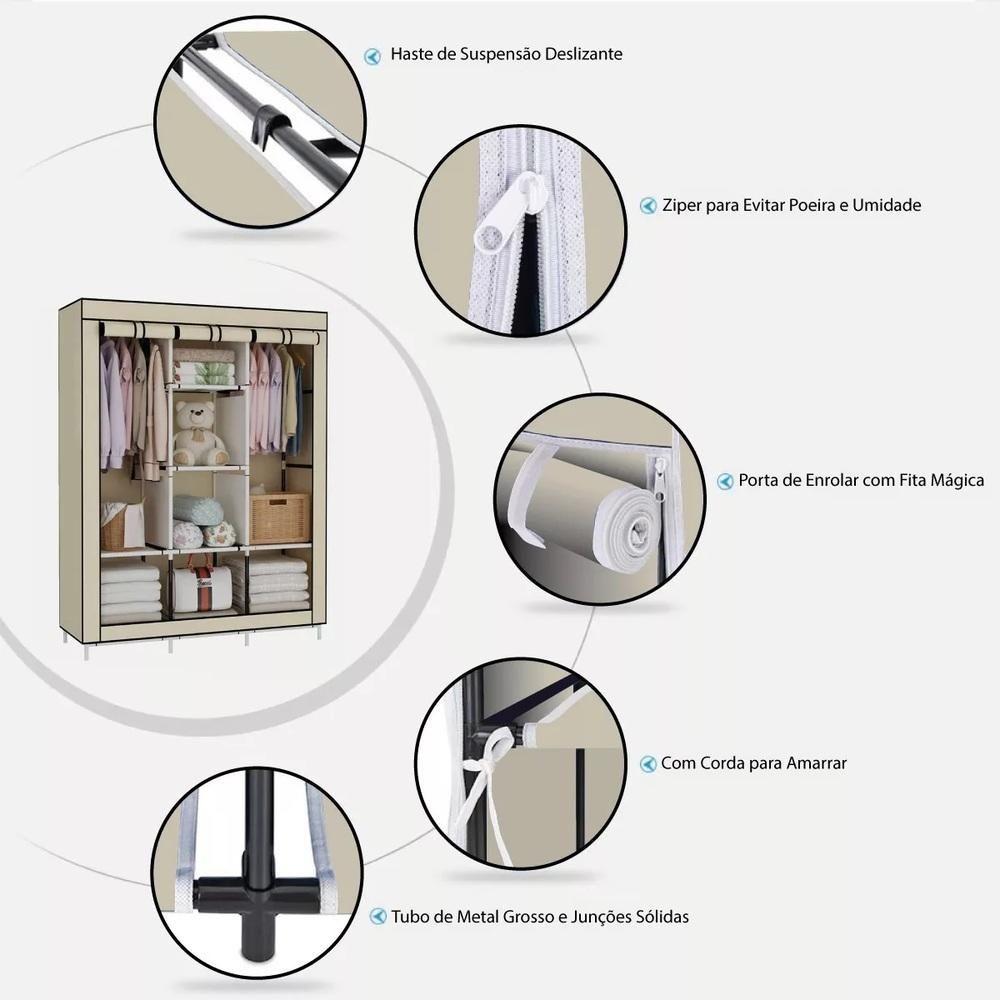 Haste de Suspensão Deslizante

Ziper para Evitar Poeira e Umidade

Porta de Enrolar com Fita Mágica

Com Corda para Amarrar

Tubo de Metal Grosso e Junções Sólidas