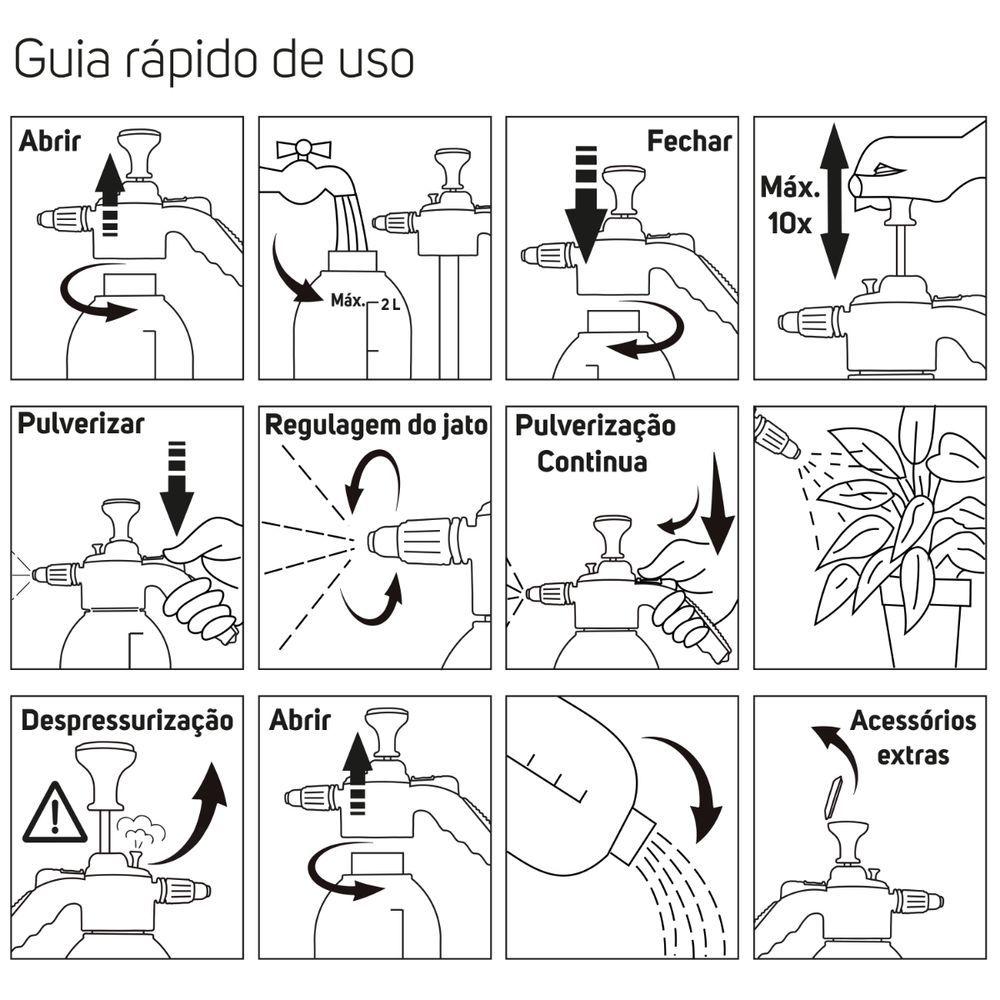 Guia rápido de uso

Abrir

Máx. 2 L

Fechar

Máx. 10x

Pulverizar

Regulagem do jato

Pulverização Continua

Despressurização

Abrir

Acessórios extras