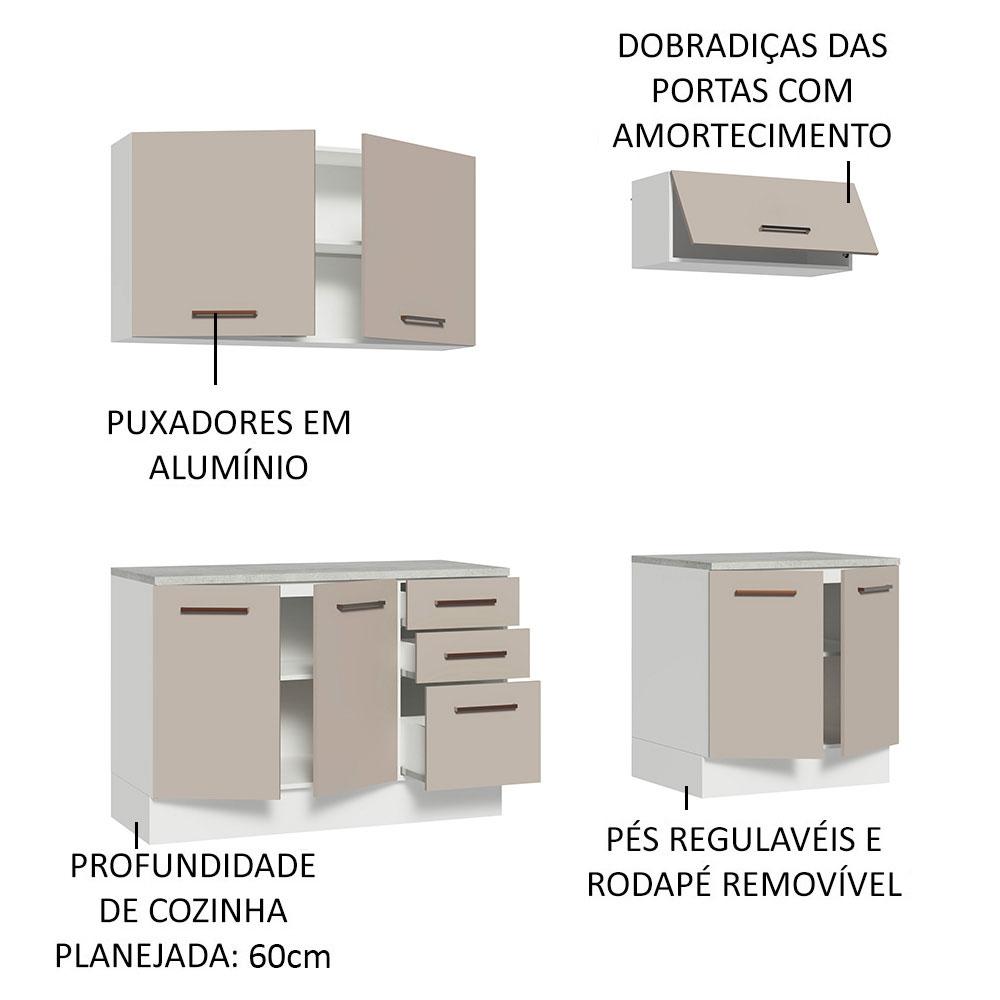 DOBRADIÇAS DAS PORTAS COM AMORTECIMENTO

PUXADORES EM ALUMÍNIO

PROFUNDIDADE DE COZINHA PLANEJADA: 60cm

PÉS REGULAVÉIS E RODAPÉ REMOVÍVEL