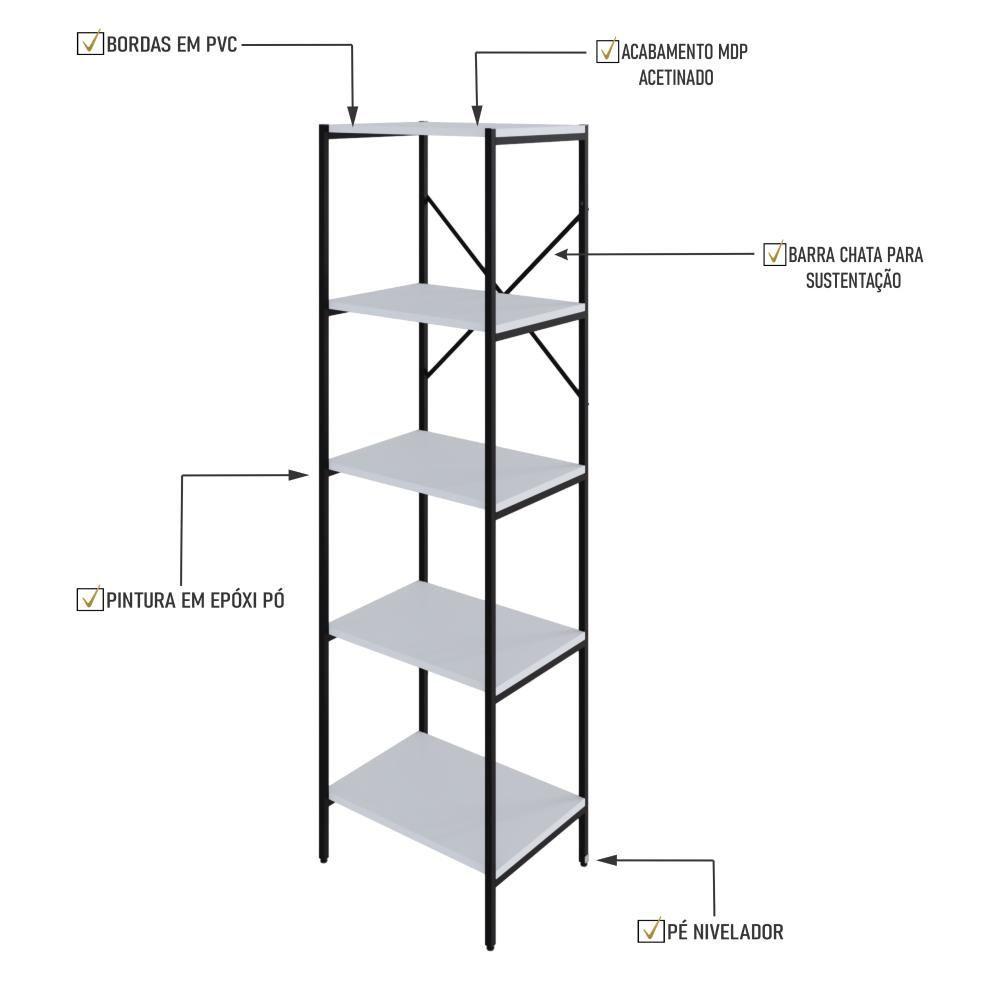 BORDAS EM PVC

ACABAMENTO MDP ACETINADO

BARRA CHATA PARA SUSTENTAÇÃO

PINTURA EM EPÓXI PÓ

PÉ NIVELADOR