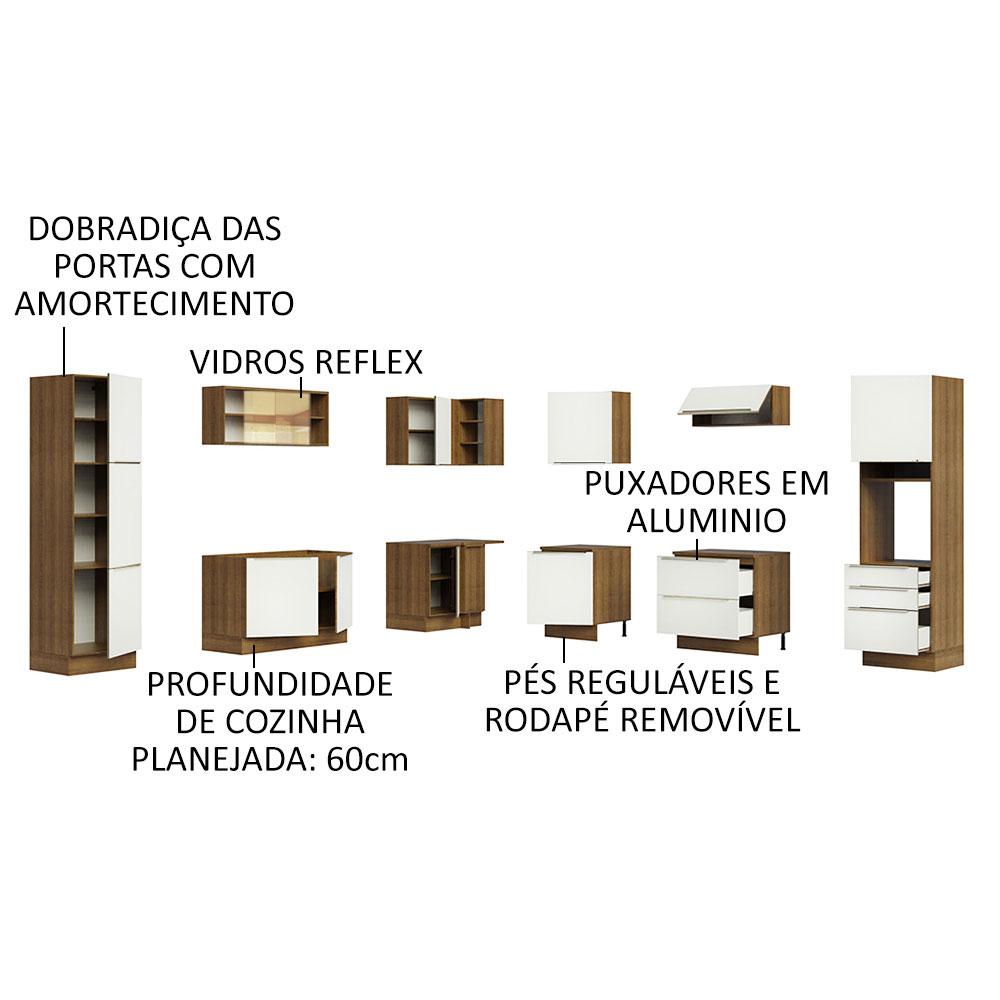 DOBRADIÇA DAS PORTAS COM AMORTECIMENTO

VIDROS REFLEX

PUXADORES EM ALUMINIO

PROFUNDIDADE DE COZINHA PLANEJADA: 60cm

PÉS REGULÁVEIS E RODAPÉ REMOVÍVEL