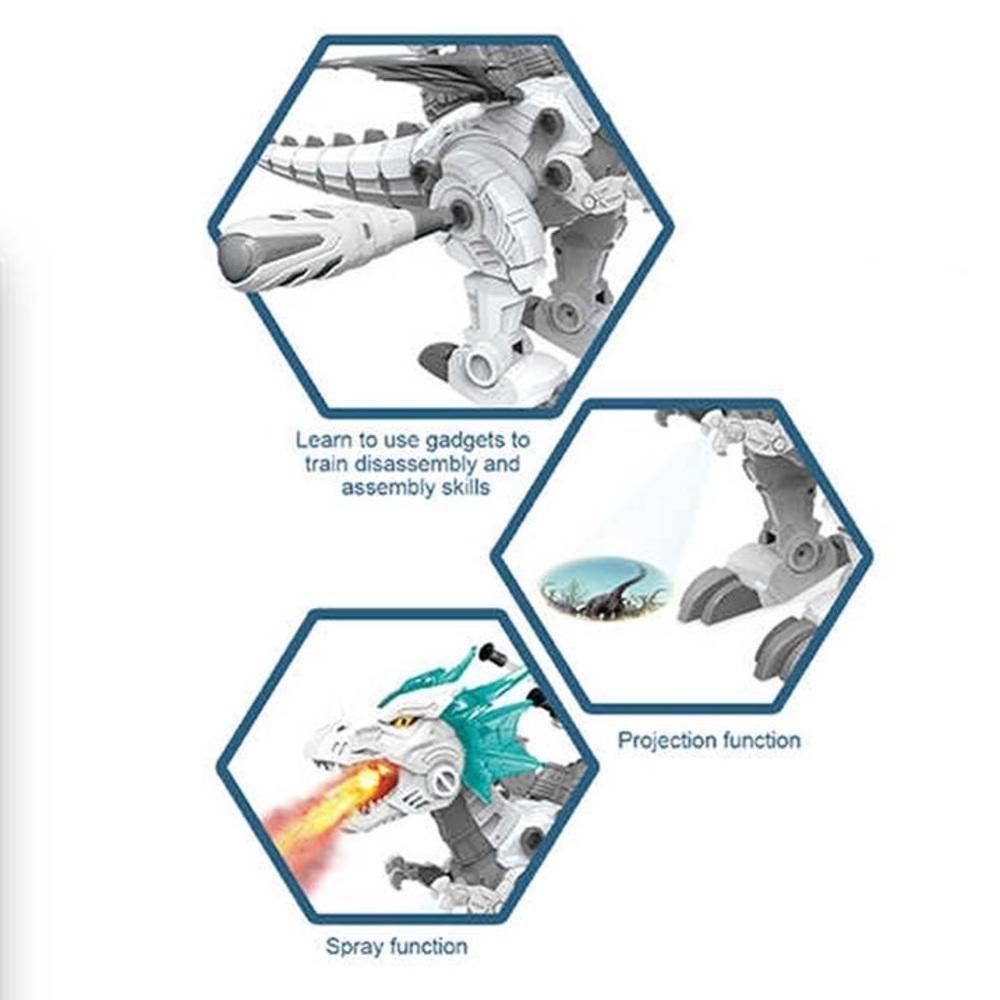 Learn to use gadgets to train disassembly and assembly skills

Projection function

Spray function