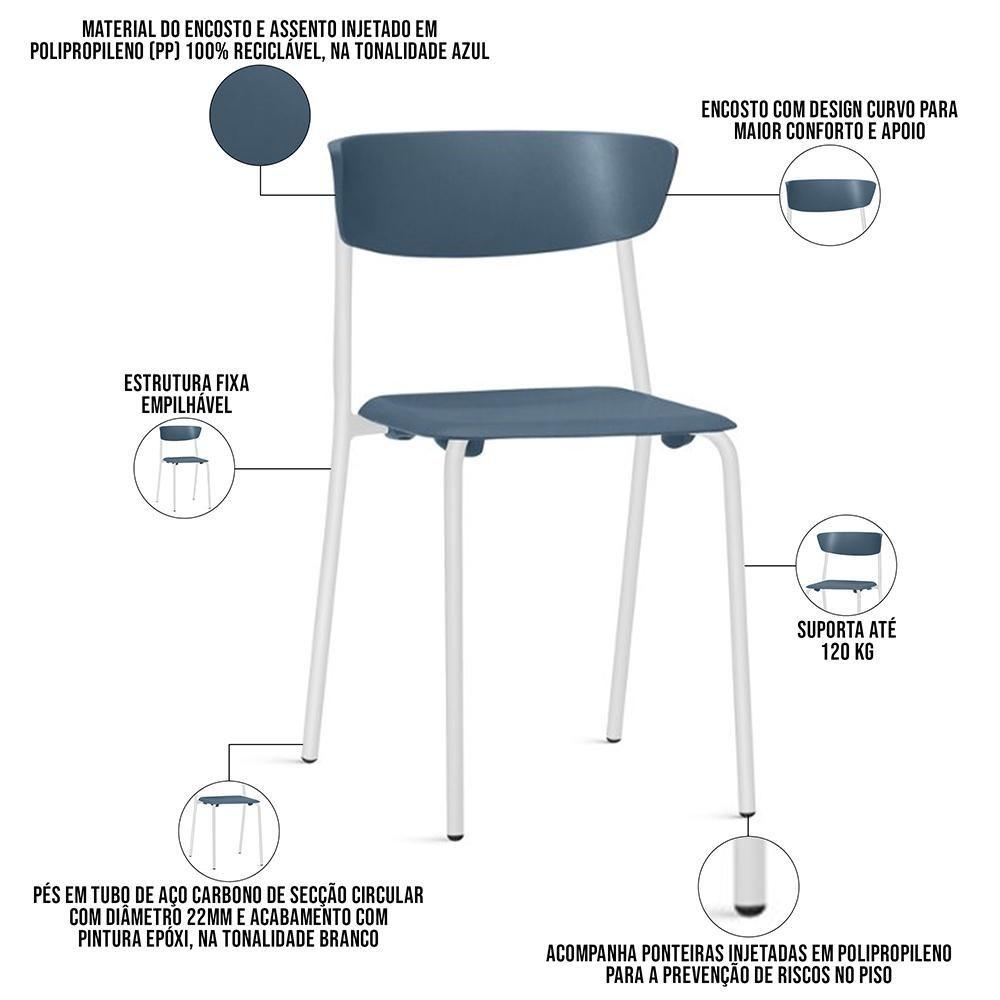 MATERIAL DO ENCOSTO E ASSENTO INJETADO EM POLIPROPILENO (PP) 100% RECICLÁVEL, NA TONALIDADE AZUL

ENCOSTO COM DESIGN CURVO PARA MAIOR CONFORTO E APOIO

ESTRUTURA FIXA EMPILHÁVEL

SUPORTA ATÉ 120 KG

PÉS EM TUBO DE AÇO CARBONO DE SECÇÃO CIRCULAR COM DIÂMETRO 22MM E ACABAMENTO COM PINTURA EPÓXI, NA TONALIDADE BRANCO

ACOMPANHA PONTEIRAS INJETADAS EM POLIPROPILENO PARA A PREVENÇÃO DE RISCOS NO PISO