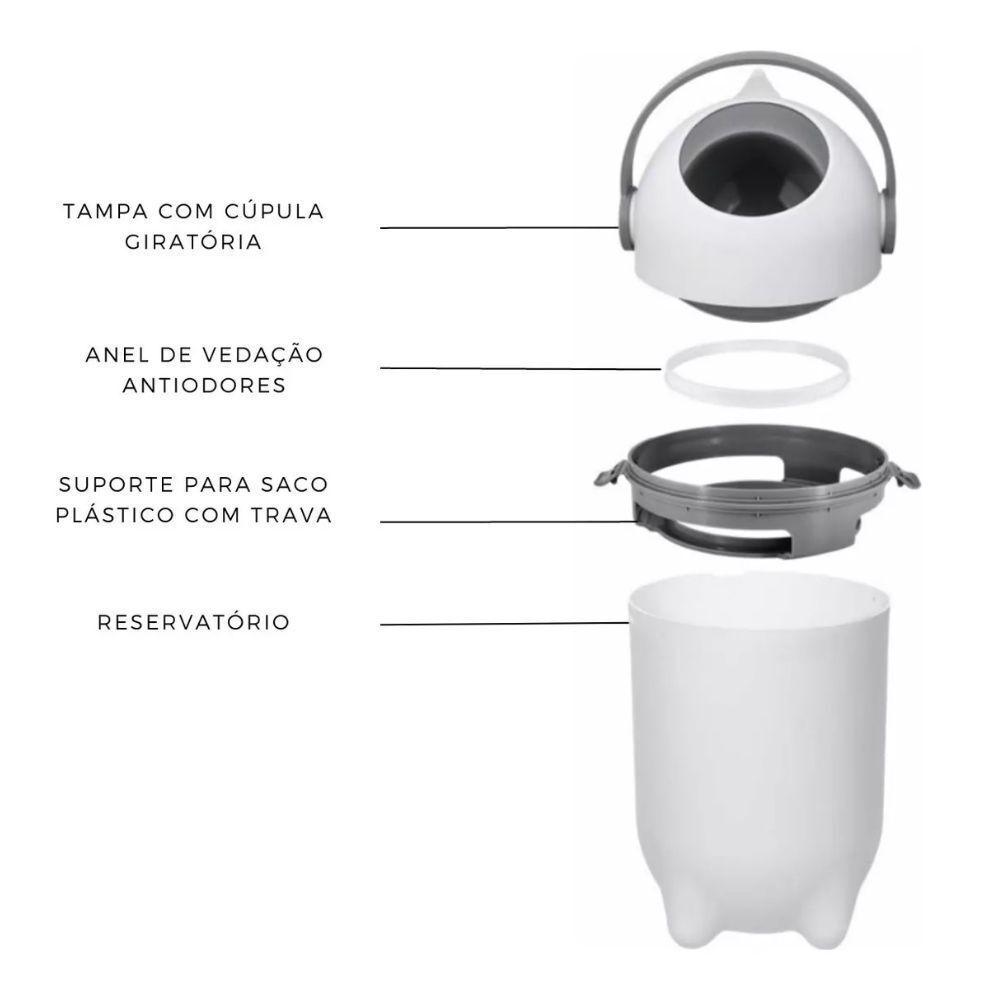 TAMPA COM CÚPULA GIRATÓRIA

ANEL DE VEDAÇÃO ANTIODORES

SUPORTE PARA SACO PLÁSTICO COM TRAVA

RESERVATÓRIO