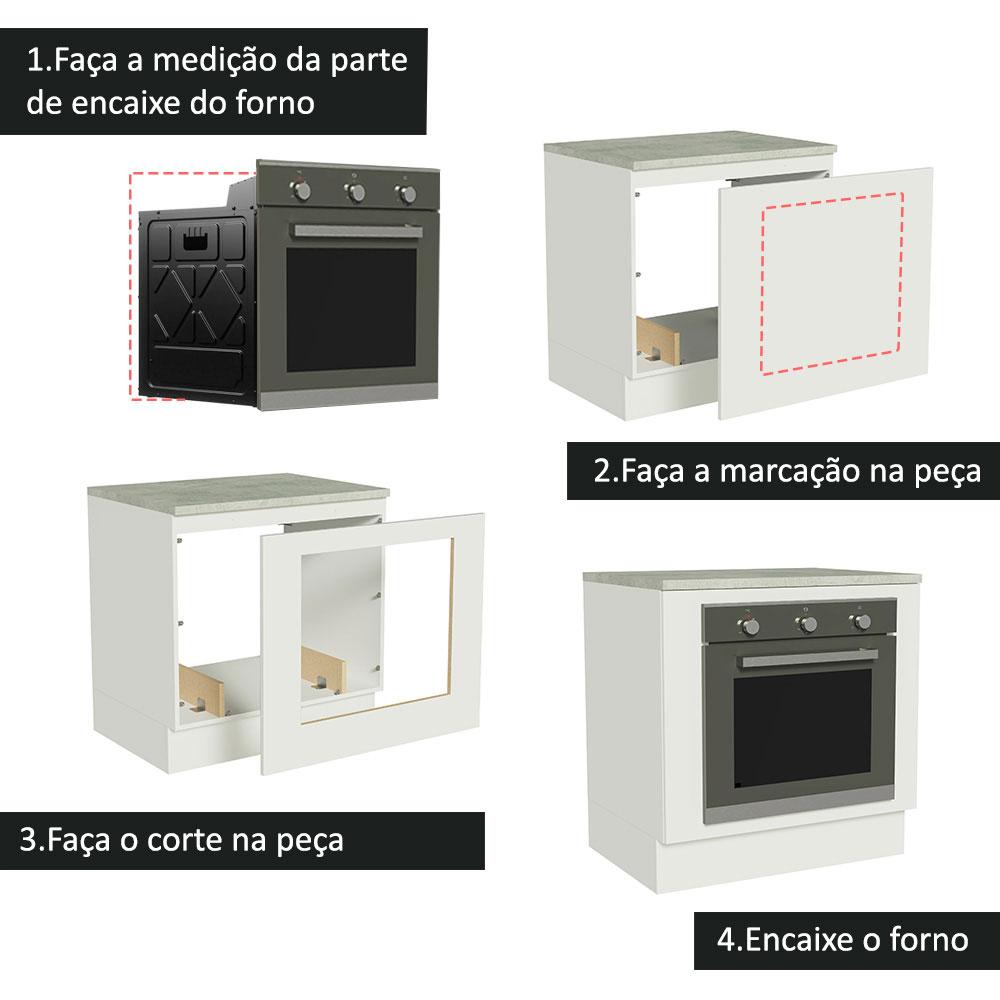 1.Faça a medição da parte de encaixe do forno

2.Faça a marcação na peça

3.Faça o corte na peça

4.Encaixe o forno