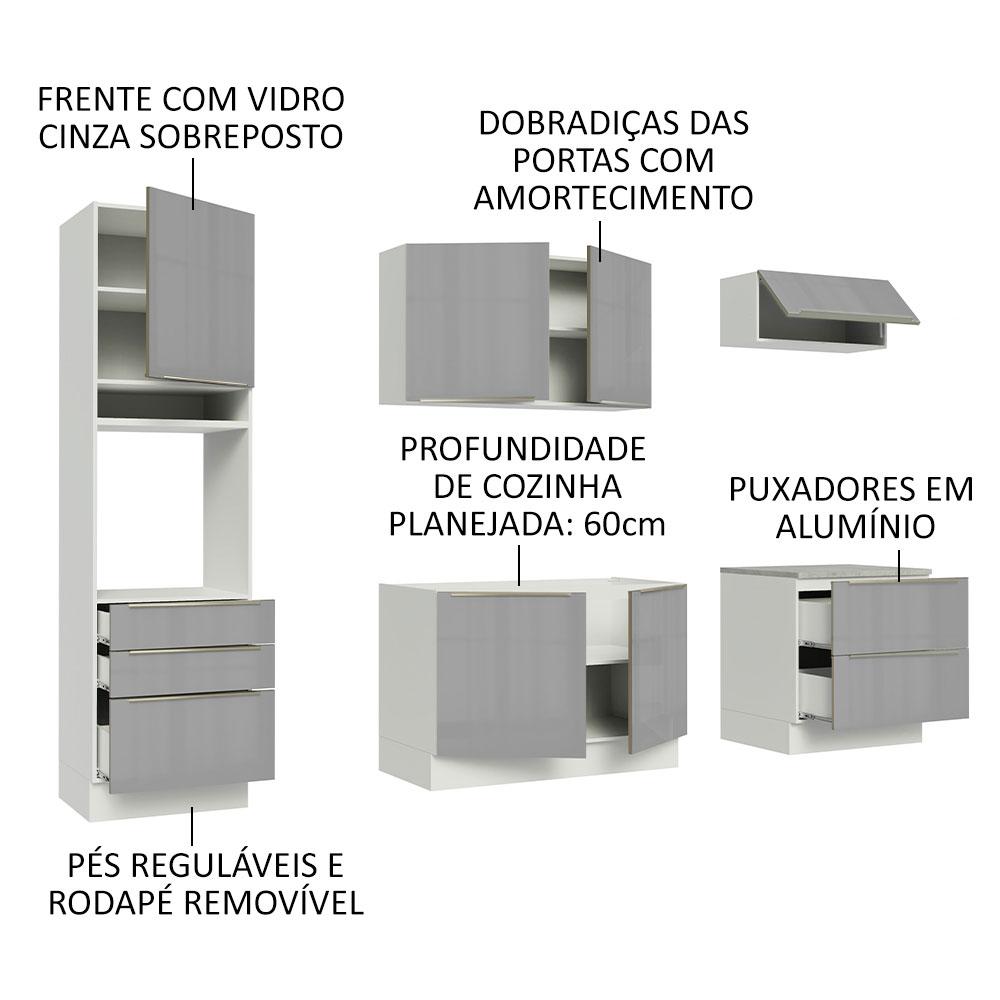 FRENTE COM VIDRO CINZA SOBREPOSTO

DOBRADIÇAS DAS PORTAS COM AMORTECIMENTO

PROFUNDIDADE DE COZINHA PLANEJADA: 60cm

PUXADORES EM ALUMÍNIO

PÉS REGULÁVEIS E RODAPÉ REMOVÍVEL