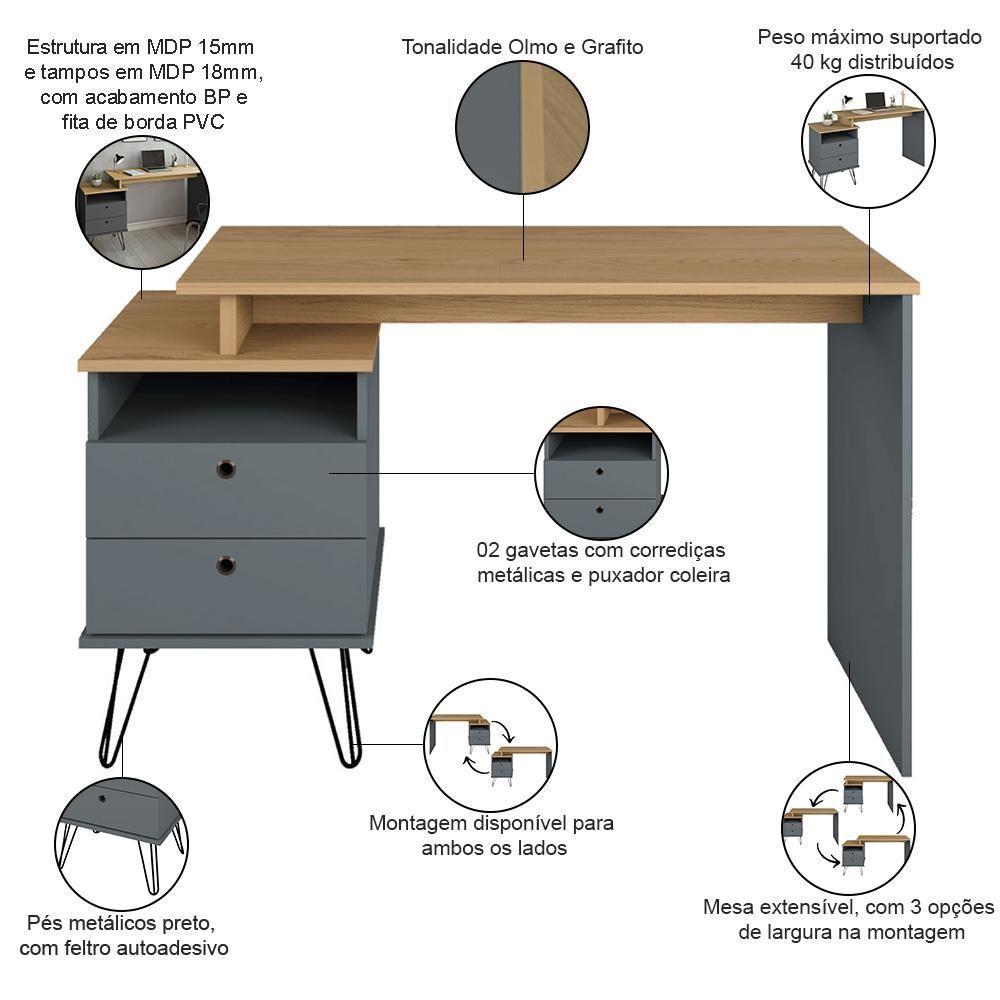 Estrutura em MDP 15mm e tampos em MDP 18mm, com acabamento BP e fita de borda PVC

Tonalidade Olmo e Grafito

Peso máximo suportado 40 kg distribuídos

02 gavetas com corrediças metálicas e puxador coleira

Montagem disponível para ambos os lados

Pés metálicos preto, com feltro autoadesivo

Mesa extensível, com 3 opções de largura na montagem