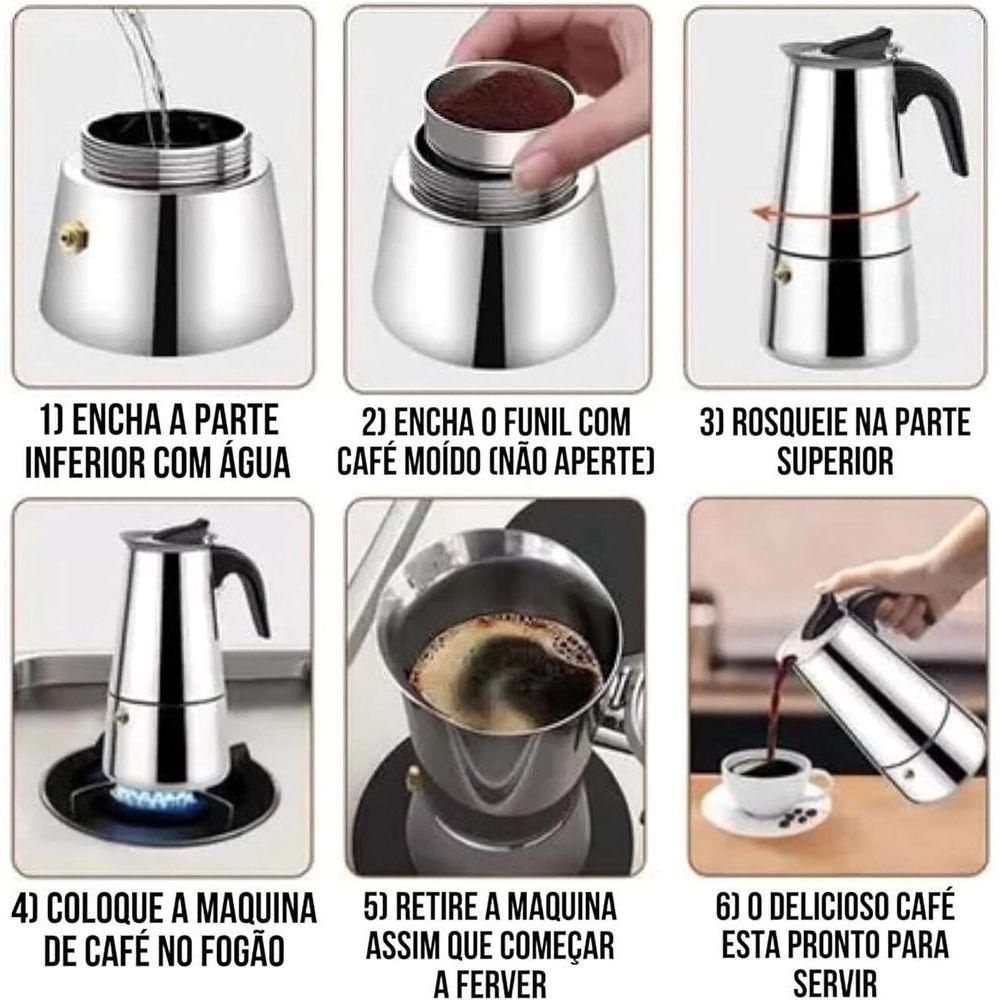 1) ENCHA A PARTE INFERIOR COM ÁGUA

2) ENCHA O FUNIL COM CAFÉ MOÍDO (NÃO APERTE)

3) ROSQUEIE NA PARTE SUPERIOR

4) COLOQUE A MAQUINA DE CAFÉ NO FOGÃO

5) RETIRE A MAQUINA ASSIM QUE COMEÇAR A FERVER

6) O DELICIOSO CAFÉ ESTA PRONTO PARA SERVIR