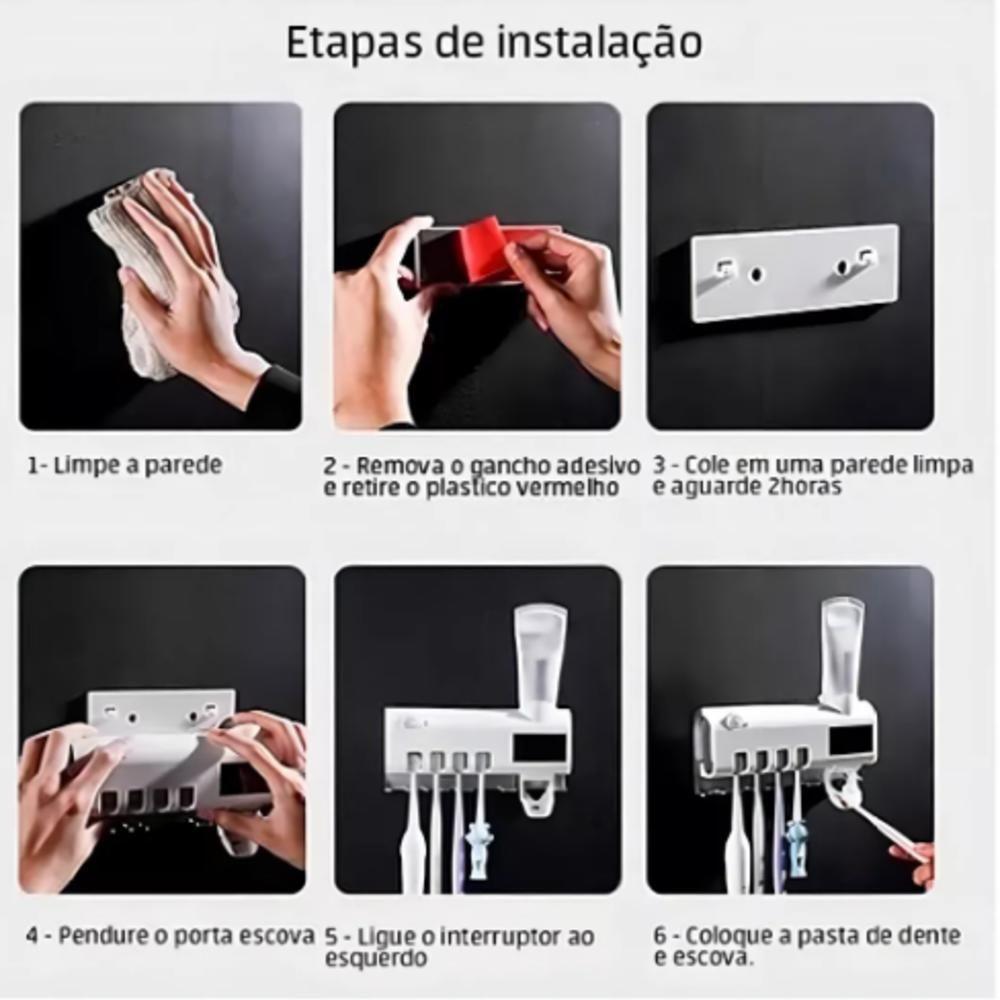 Etapas de instalação

1- Limpe a parede

2 - Remova o gancho adesivo e retire o plastico vermelho

3 - Cole em uma parede limpa e aguarde 2horas

4 - Pendure o porta escova

5 - Ligue o interruptor ao esquerdo

6 - Coloque a pasta de dente e escova.