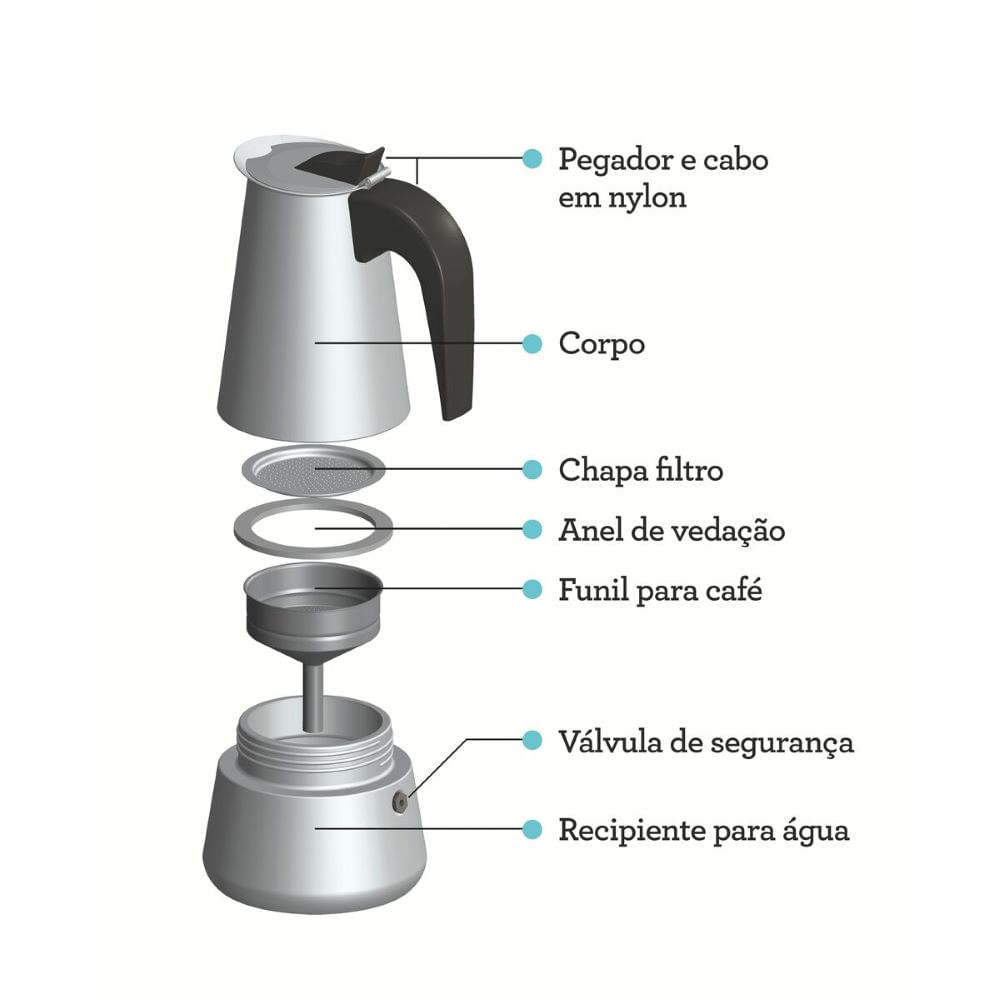 Pegador e cabo em nylon

Corpo

Chapa filtro

Anel de vedação

Funil para café

Válvula de segurança

Recipiente para água