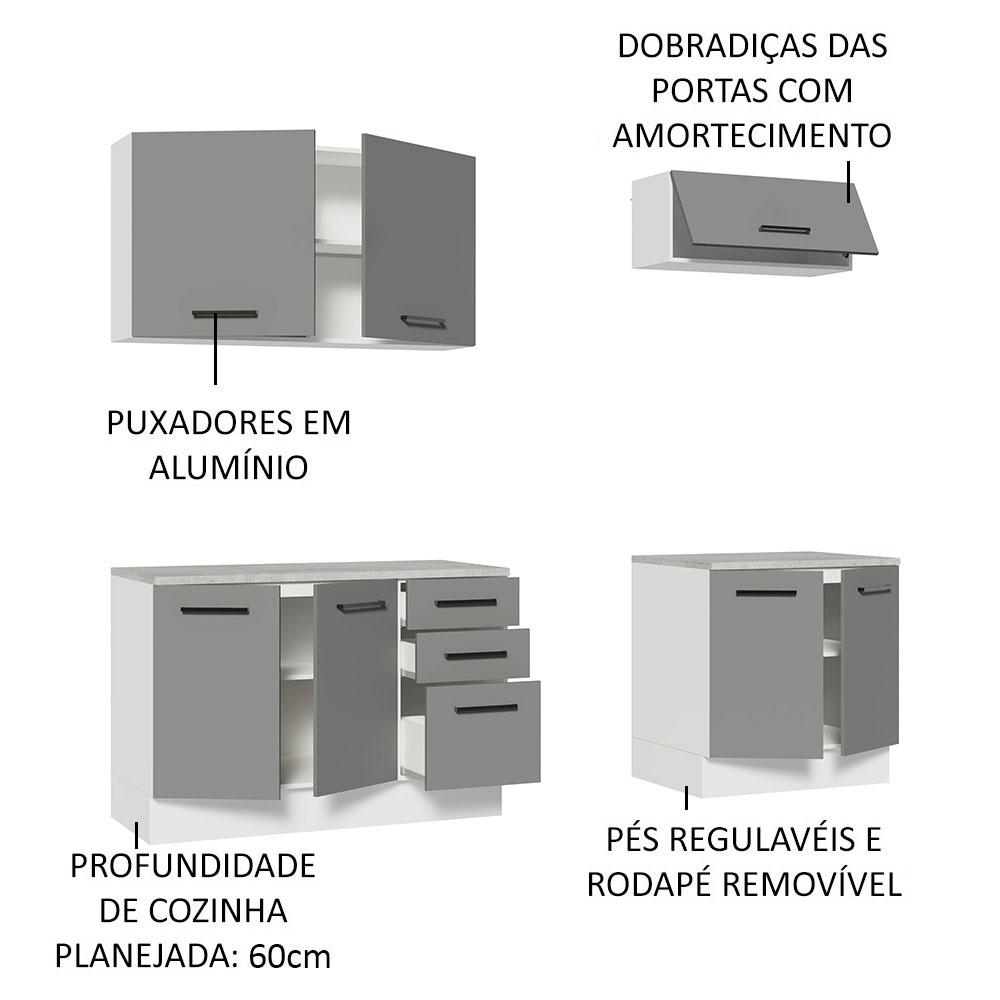 DOBRADIÇAS DAS PORTAS COM AMORTECIMENTO

PUXADORES EM ALUMÍNIO

PROFUNDIDADE DE COZINHA PLANEJADA: 60cm

PÉS REGULAVÉIS E RODAPÉ REMOVÍVEL